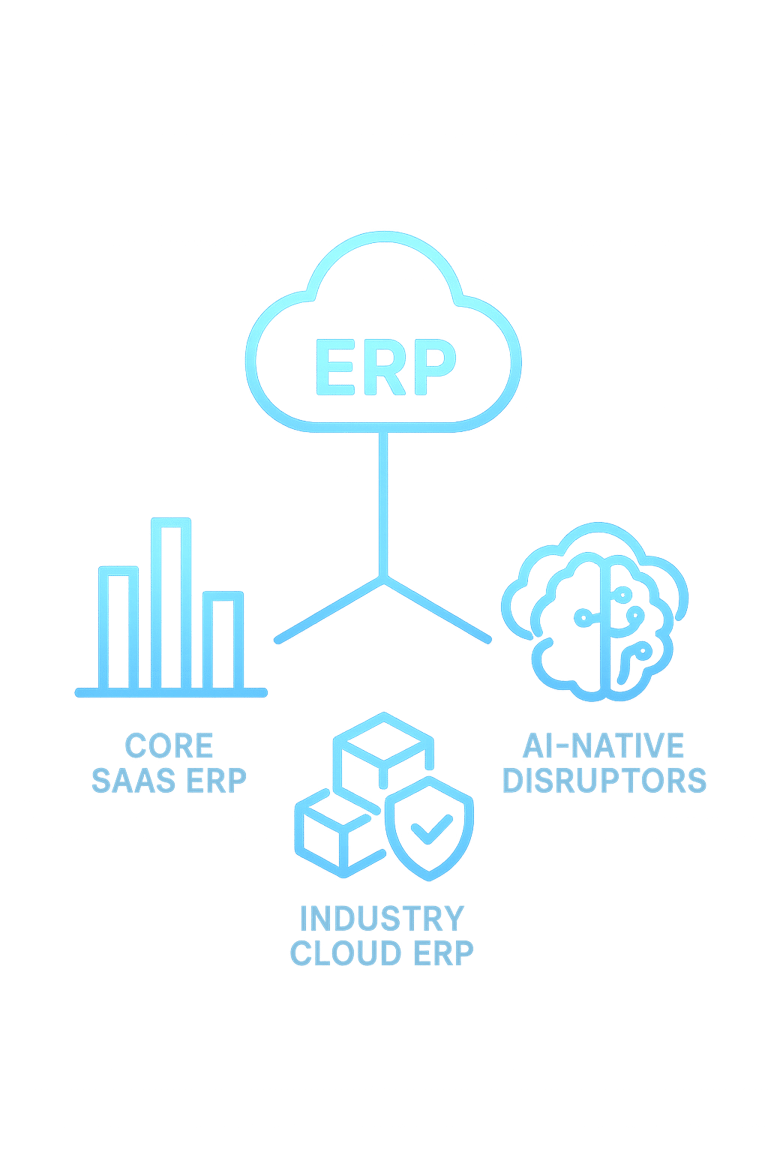 ERP

CORE SAAS ERP

AI-NATIVE DISRUPTORS

INDUSTRY CLOUD ERP