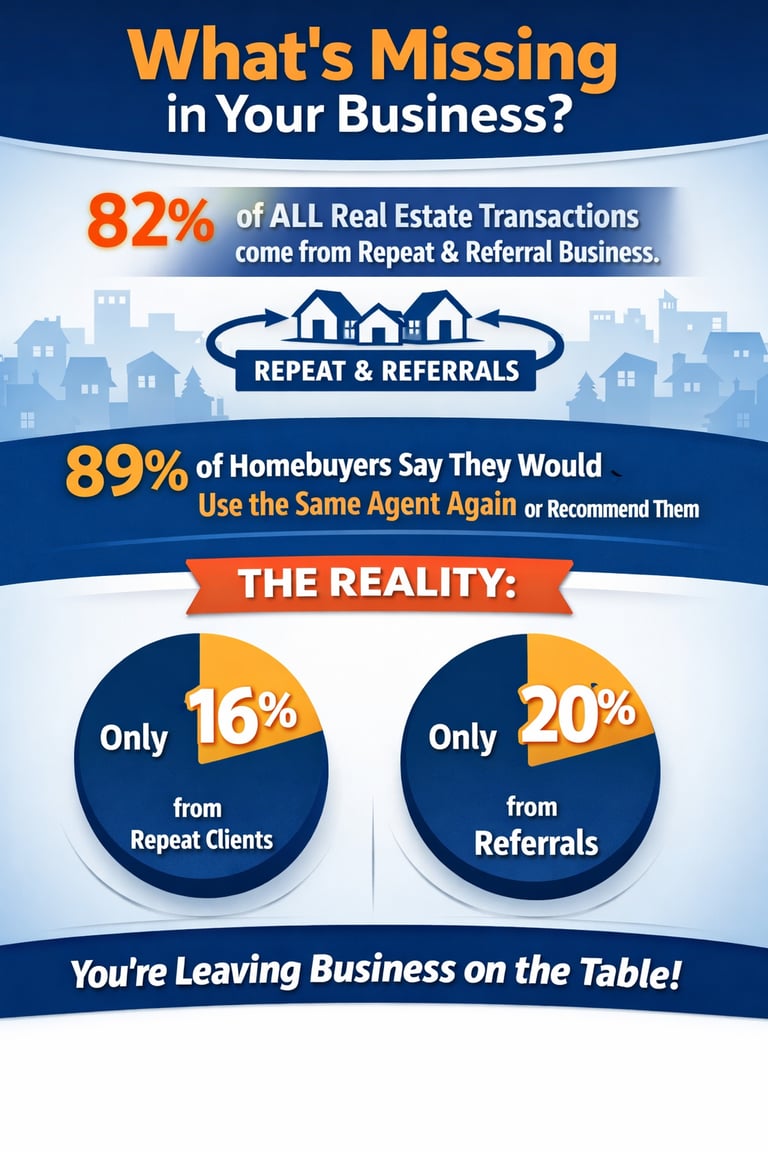 What's Missing in Your Business?

82% of ALL Real Estate Transactions come from Repeat & Referral Business.

REPEAT & REFERRALS

89% of Homebuyers Say They Would Use the Same Agent Again or Recommend Them

THE REALITY:

Only 16% from Repeat Clients

Only 20% from Referrals

You're Leaving Business on the Table!