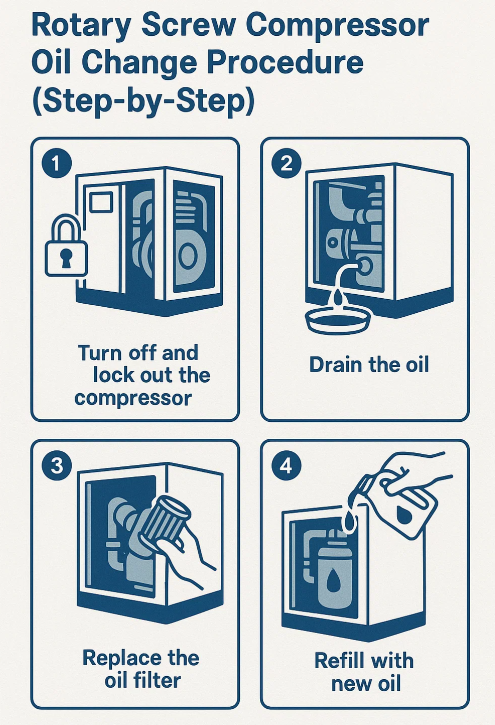 Rotary Screw Compressor Oil Change Procedure (Step-by-Step)

1

Turn off and lock out the compressor

2

Drain the oil

3

Replace the oil filter

4

Refill with new oil