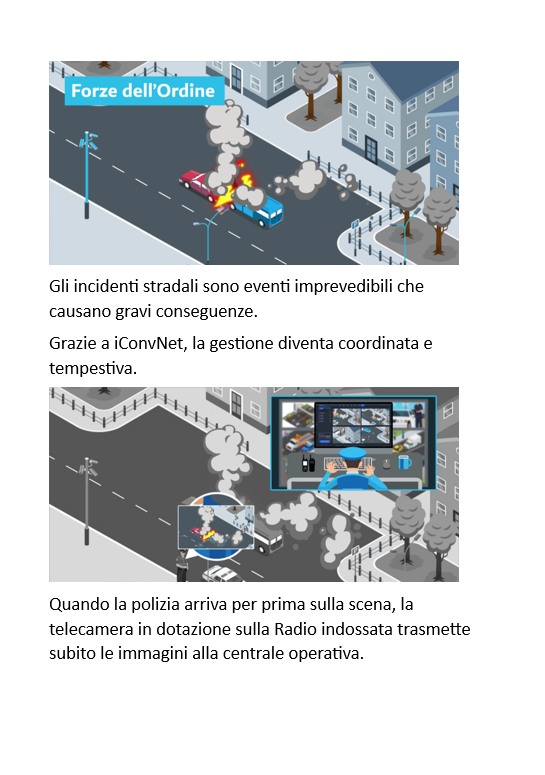 Forze dell'Ordine

Gli incidenti stradali sono eventi imprevedibili che causano gravi conseguenze.

Grazie a iConvNet, la gestione diventa coordinata e tempestiva.

Quando la polizia arriva per prima sulla scena, la telecamera in dotazione sulla Radio indossata trasmette subito le immagini alla centrale operativa.