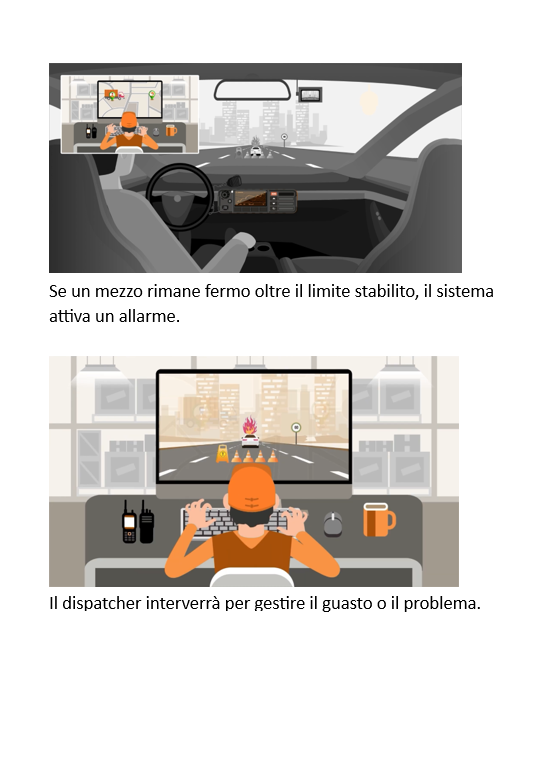 Se un mezzo rimane fermo oltre il limite stabilito, il sistema attiva un allarme.

Il dispatcher interverrà per gestire il guasto o il problema.