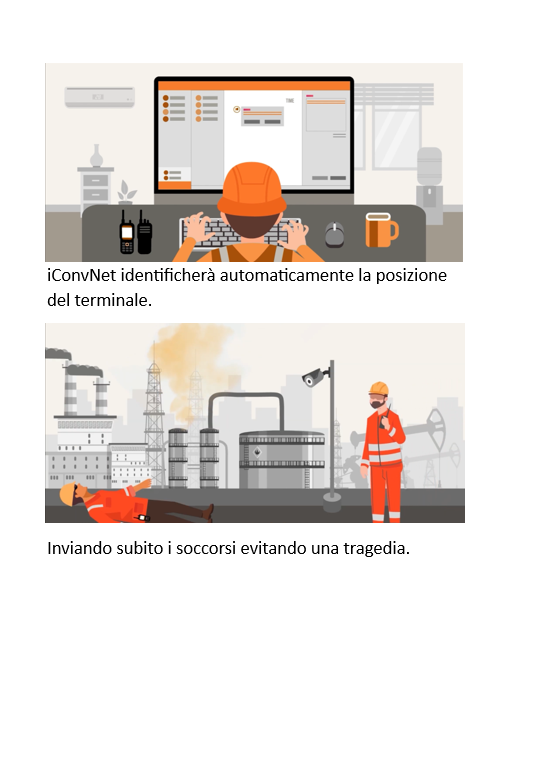 iConvNet identificherà automaticamente la posizione del terminale.

Inviando subito i soccorsi evitando una tragedia.