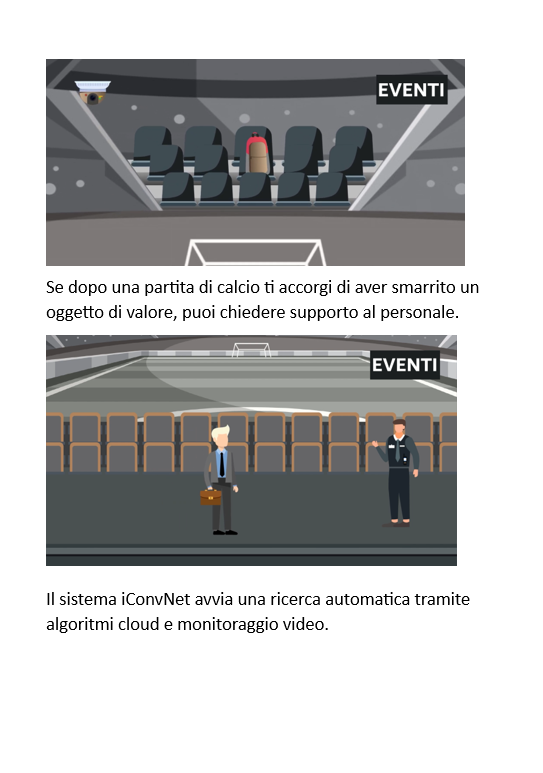 EVENTI

Se dopo una partita di calcio ti accorgi di aver smarrito un oggetto di valore, puoi chiedere supporto al personale.

EVENTI

Il sistema iConvNet avvia una ricerca automatica tramite algoritmi cloud e monitoraggio video.