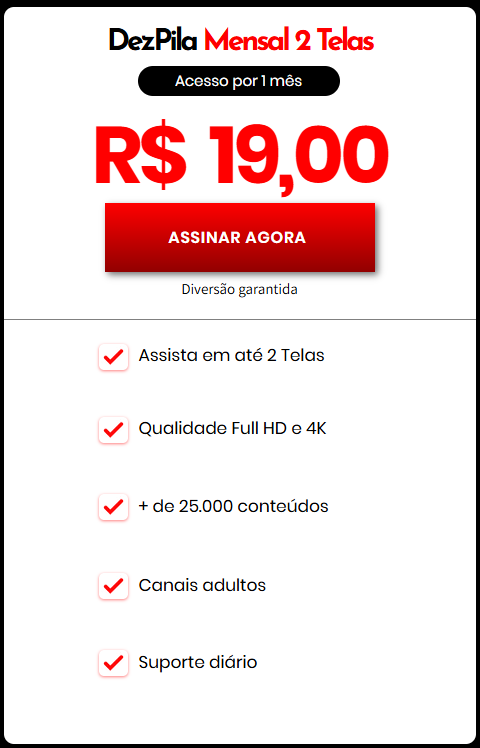 DezPila Mensal 2 Telas

Acesso por 1 mês

R$ 19,00

ASSINAR AGORA

Diversão garantida

Assista em até 2 Telas

Qualidade Full HD e 4K

+ de 25.000 conteúdos

Canais adultos

Suporte diário