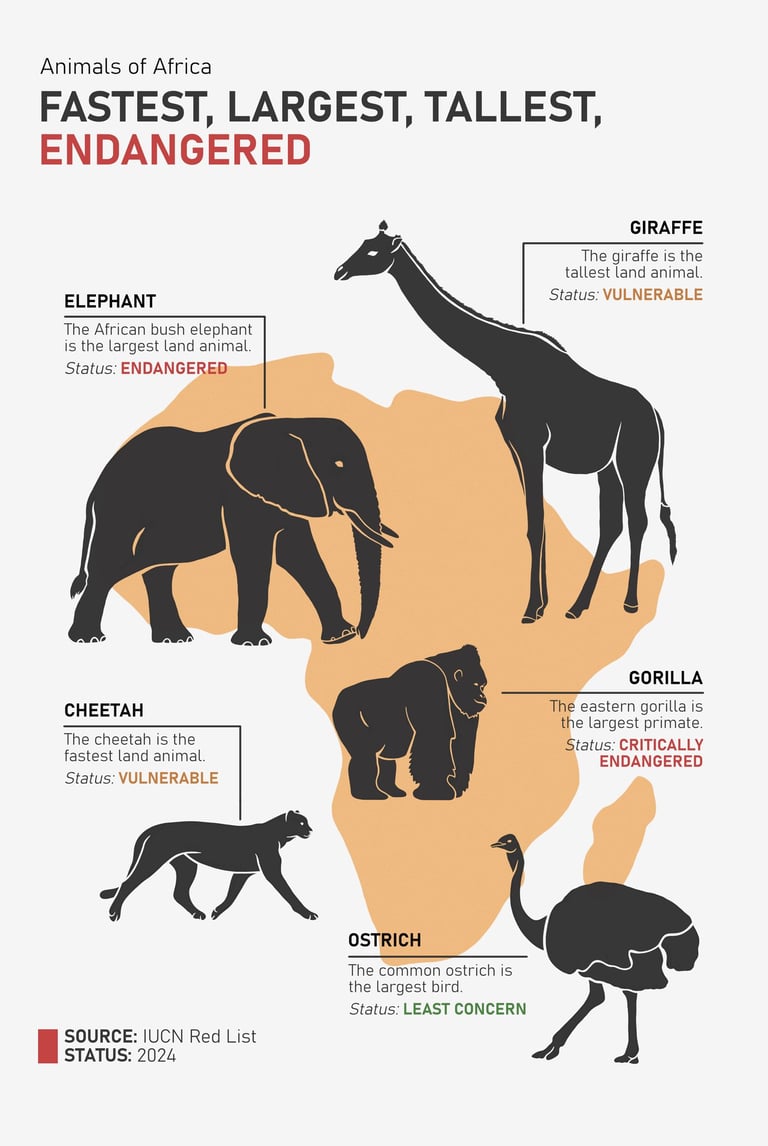 Animals of Africa

FASTEST, LARGEST, TALLEST, ENDANGERED

GIRAFFE
The giraffe is the tallest land animal.
Status: VULNERABLE

ELEPHANT
The African bush elephant is the largest land animal.
Status: ENDANGERED

GORILLA
The eastern gorilla is the largest primate.
Status: CRITICALLY ENDANGERED

CHEETAH
The cheetah is the fastest land animal.
Status: VULNERABLE

OSTRICH
The common ostrich is the largest bird.
Status: LEAST CONCERN

SOURCE: IUCN Red List
STATUS: 2024