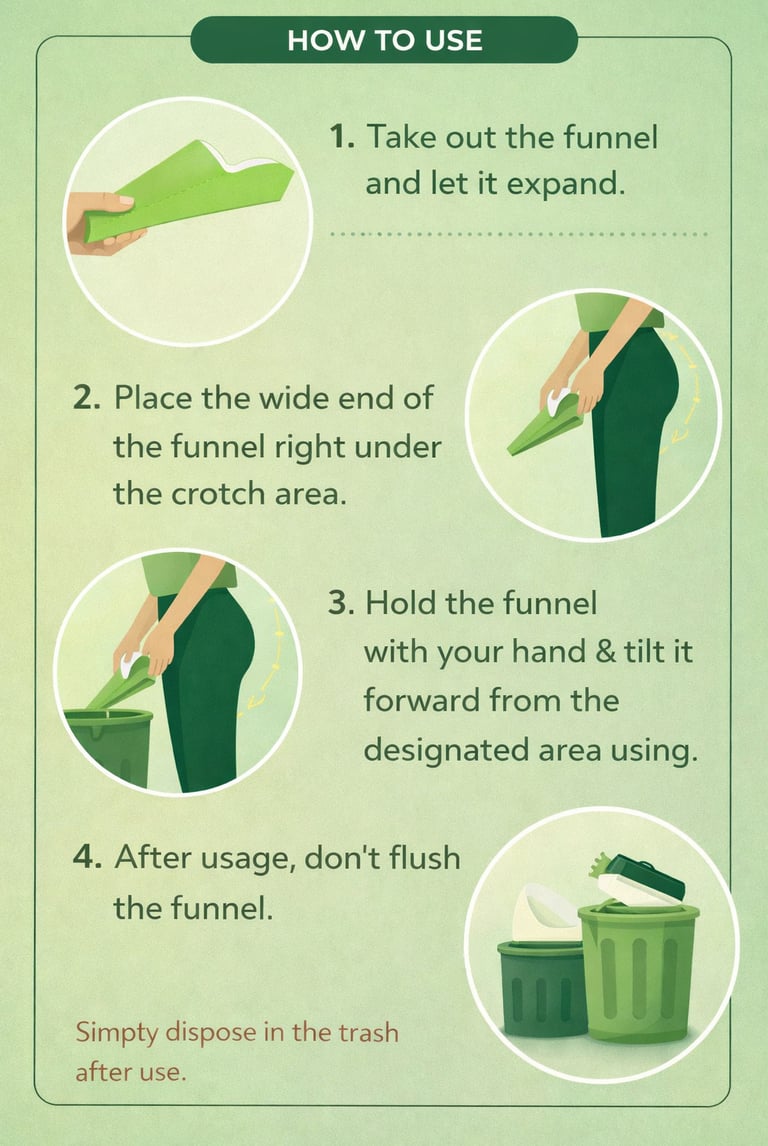 HOW TO USE

1. Take out the funnel and let it expand.

2. Place the wide end of the funnel right under the crotch area.

3. Hold the funnel with your hand & tilt it forward from the designated area using.

4. After usage, don't flush the funnel.

Simpty dispose in the trash after use.