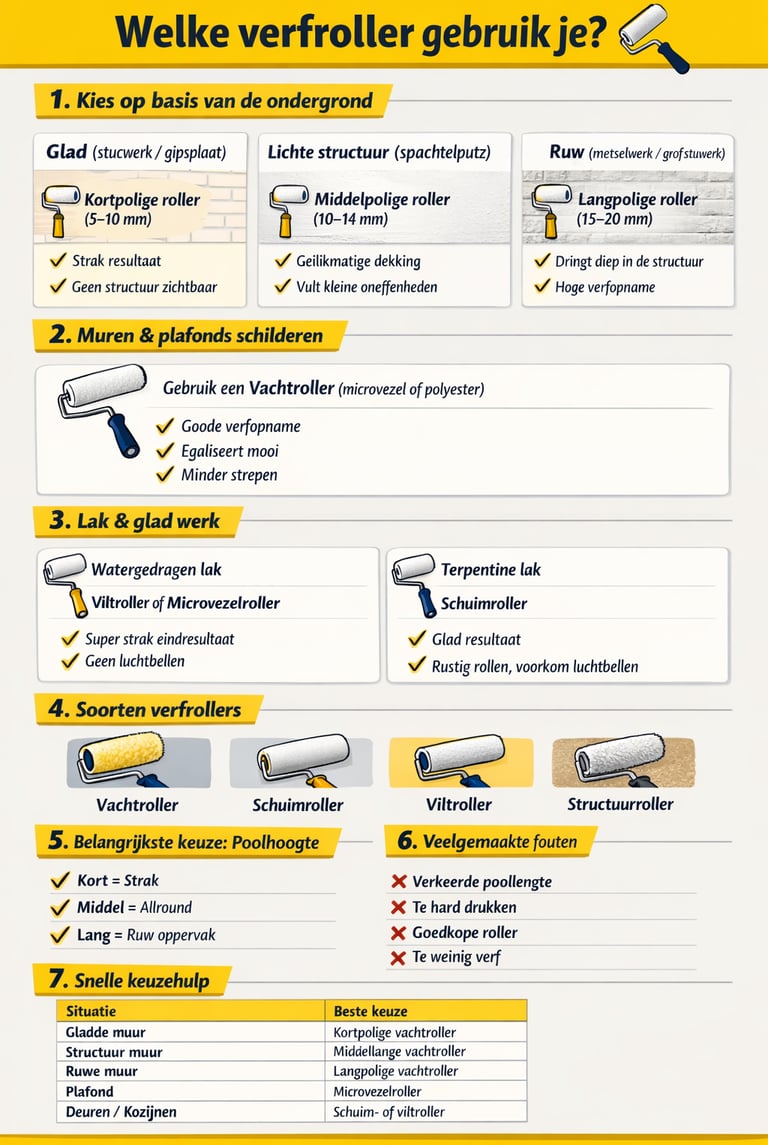 Welke verfroller gebruik je?

1. Kies op basis van de ondergrond

Glad (stucwerk / gipsplaat)
Kortpolige roller (5–10 mm)
✓ Strak resultaat
✓ Geen structuur zichtbaar

Lichte structuur (spachtelputz)
Middelpolige roller (10–14 mm)
✓ Geilikmatige dekking
✓ Vult kleine oneffenheden

Ruw (metselwerk / grof stuwerk)
Langpolige roller (15–20 mm)
✓ Dringt diep in de structuur
✓ Hoge verfopname

2. Muren & plafonds schilderen

Gebruik een Vachtroller (microvezel of polyester)
✓ Goode verfopname
✓ Egaliseert mooi
✓ Minder strepen

3. Lak & glad werk

Watergedragen lak
Viltroller of Microvezelroller
✓ Super strak eindresultaat
✓ Geen luchtbellen

Terpentine lak
Schuimroller
✓ Glad resultaat
✓ Rustig rollen, voorkom luchtbellen

4. Soorten verfrollers

Vachtroller
Schuimroller
Viltroller
Structuurroller

5. Belangrijkste keuze: Poolhoogte

✓ Kort = Strak
✓ Middel = Allround
✓ Lang = Ruw oppervak

6. Veelgemaakte fouten

✗ Verkeerde poollengte
✗ Te hard drukken
✗ Goedkope roller
✗ Te weinig verf

7. Snelle keuzehulp

| Situatie | Beste keuze |
|---|---|
| Gladde muur | Kortpolige vachtroller |
| Structuur muur | Middellange vachtroller |
| Ruwe muur | Langpolige vachtroller |
| Plafond | Microvezelroller |
| Deuren / Kozijnen | Schuim- of viltroller |