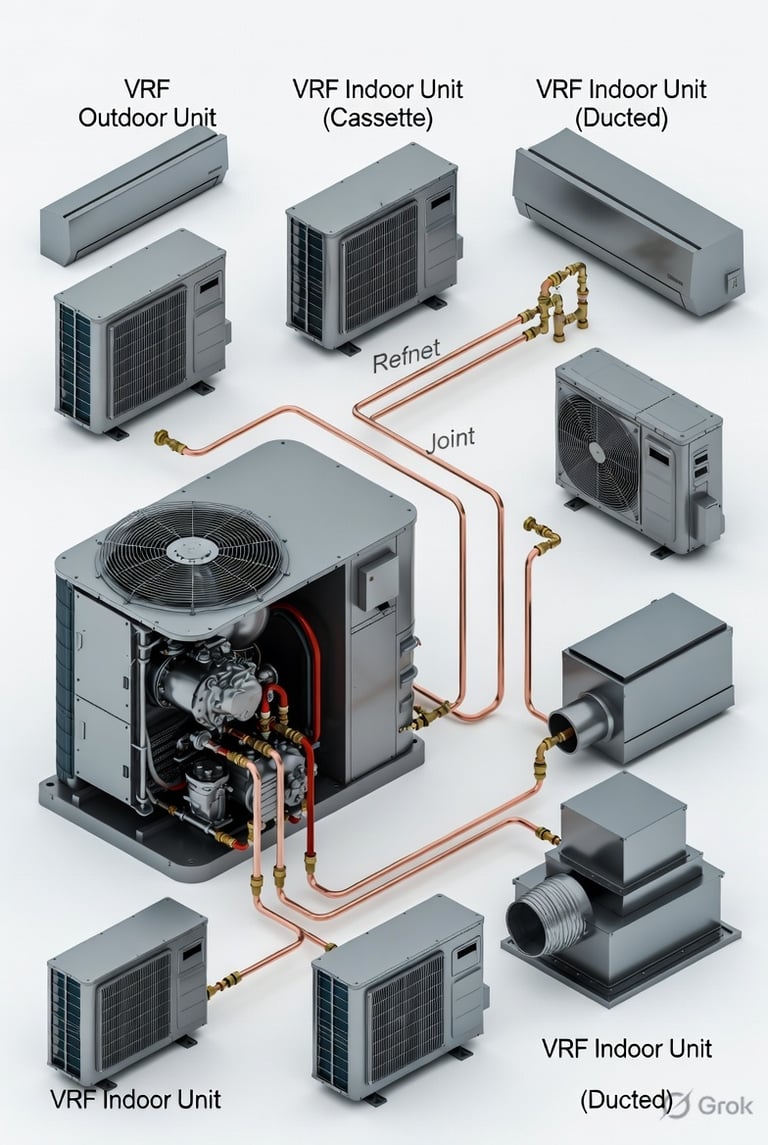 VRF Outdoor Unit

VRF Indoor Unit (Cassette)

VRF Indoor Unit (Ducted)

Refnet

Joint

VRF Indoor Unit

VRF Indoor Unit

(Ducted)

Grok