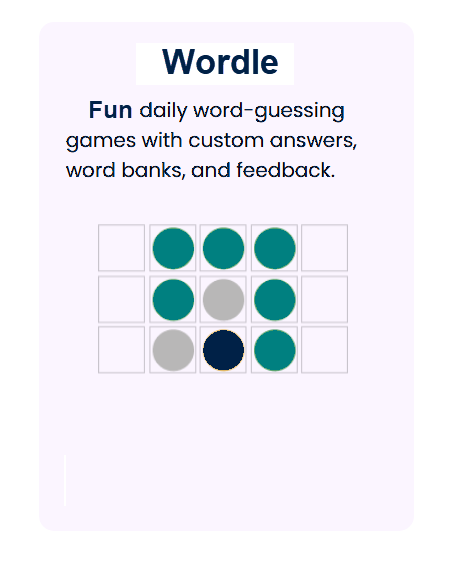 Wordle

Fun daily word-guessing games with custom answers, word banks, and feedback.