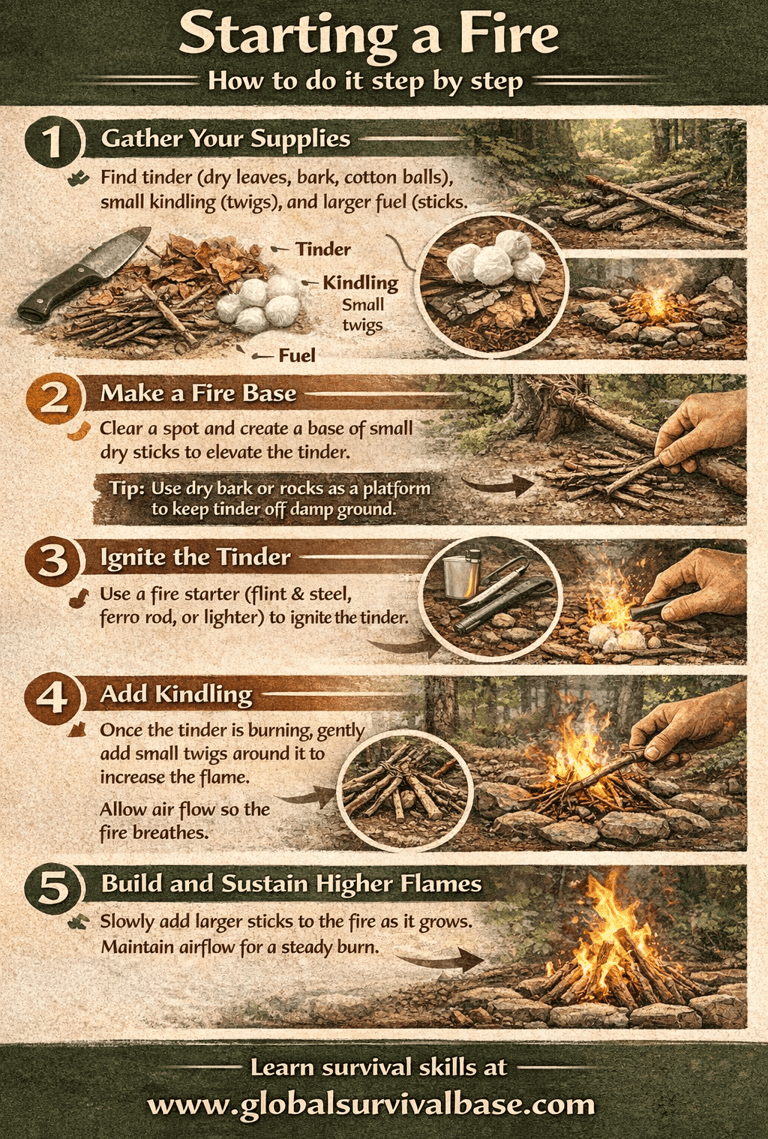 Starting a Fire

How to do it step by step

1 Gather Your Supplies

Find tinder (dry leaves, bark, cotton balls), small kindling (twigs), and larger fuel (sticks.

Tinder

Kindling
Small twigs

Fuel

2 Make a Fire Base

Clear a spot and create a base of small dry sticks to elevate the tinder.

Tip: Use dry bark or rocks as a platform to keep tinder off damp ground.

3 Ignite the Tinder

Use a fire starter (flint & steel, ferro rod, or lighter) to ignite the tinder.

4 Add Kindling

Once the tinder is burning, gently add small twigs around it to increase the flame.

Allow air flow so the fire breathes.

5 Build and Sustain Higher Flames

Slowly add larger sticks to the fire as it grows. Maintain airflow for a steady burn.

Learn survival skills at
www.globalsurvivalbase.com