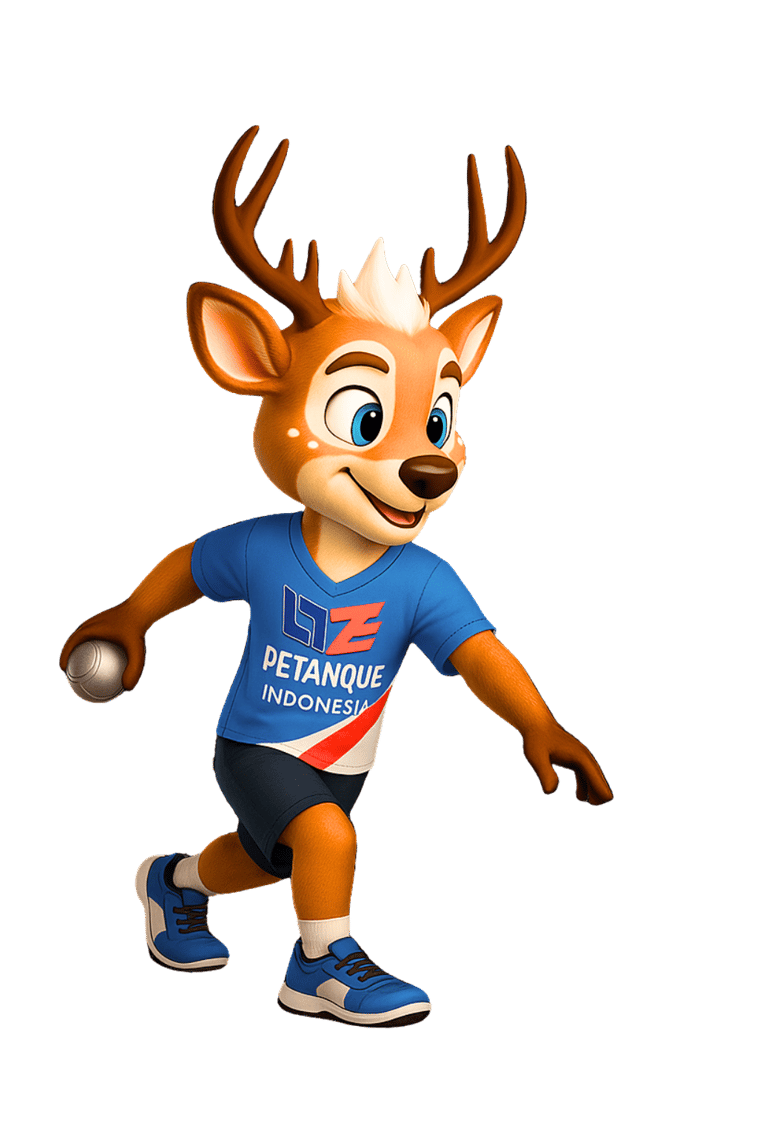 PETANQUE
INDONESIA