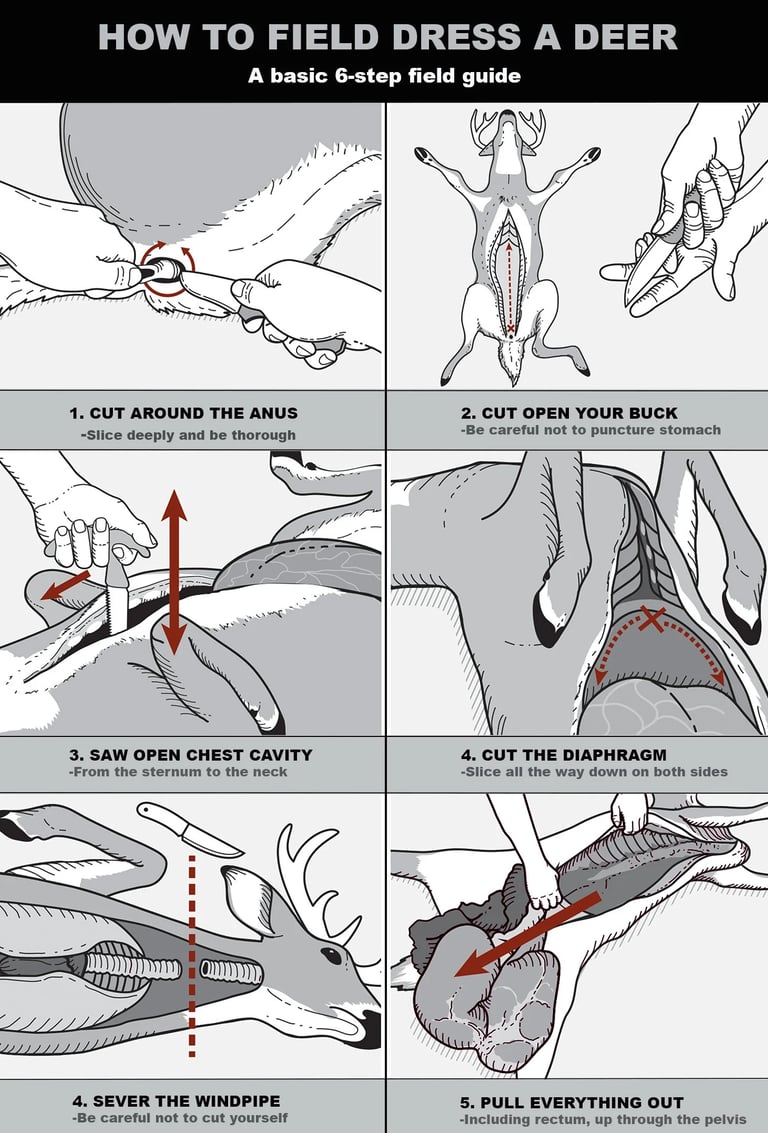 HOW TO FIELD DRESS A DEER

A basic 6-step field guide

1. CUT AROUND THE ANUS
-Slice deeply and be thorough

2. CUT OPEN YOUR BUCK
-Be careful not to puncture stomach

3. SAW OPEN CHEST CAVITY
-From the sternum to the neck

4. CUT THE DIAPHRAGM
-Slice all the way down on both sides

4. SEVER THE WINDPIPE
-Be careful not to cut yourself

5. PULL EVERYTHING OUT
-Including rectum, up through the pelvis