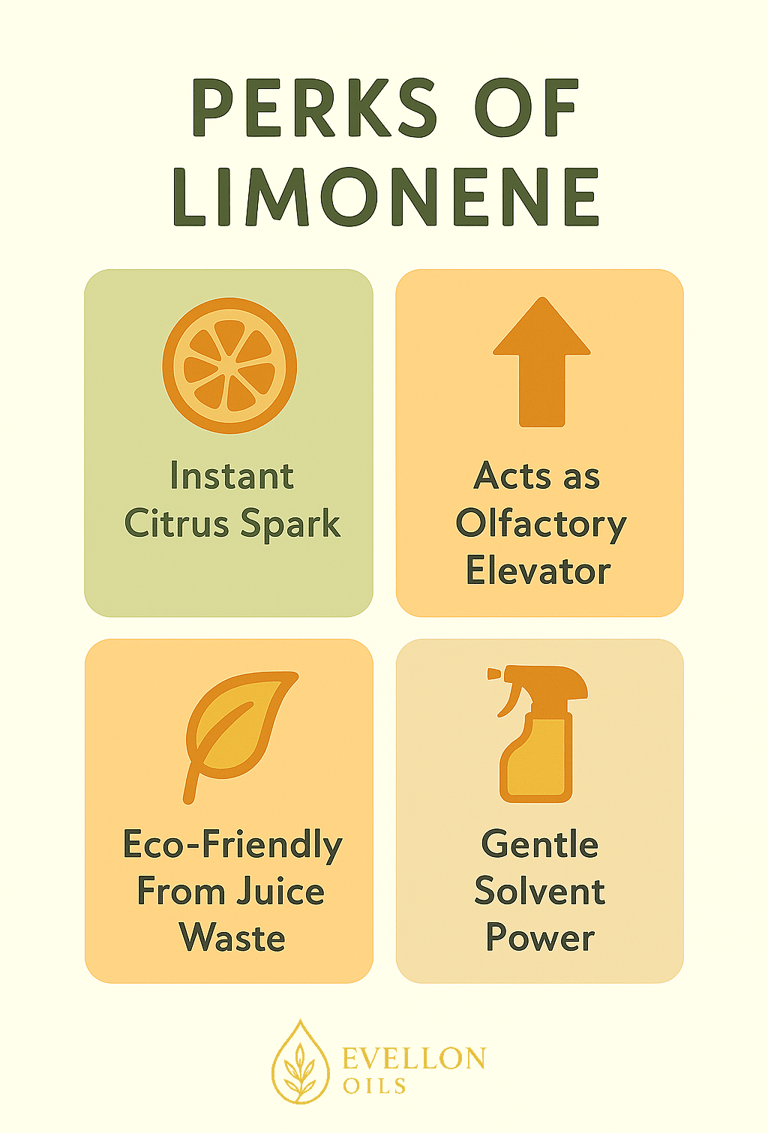 PERKS OF LIMONENE

Instant Citrus Spark

Acts as Olfactory Elevator

Eco-Friendly From Juice Waste

Gentle Solvent Power

EVELLON OILS