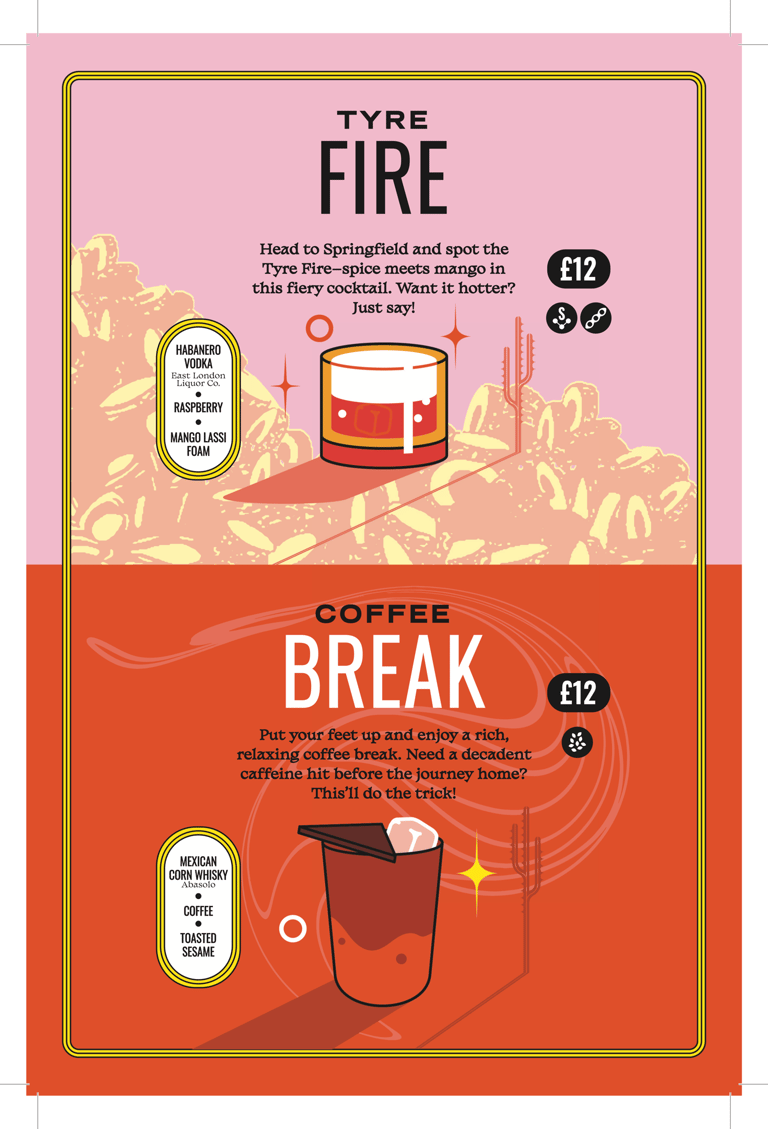 TYRE
FIRE

Head to Springfield and spot the Tyre Fire–spice meets mango in this fiery cocktail. Want it hotter? Just say!

£12

HABANERO VODKA
East London Liquor Co.
•
RASPBERRY
•
MANGO LASSI FOAM

COFFEE
BREAK

£12

Put your feet up and enjoy a rich, relaxing coffee break. Need a decadent caffeine hit before the journey home? This'll do the trick!

MEXICAN CORN WHISKY
Abasolo
•
COFFEE
•
TOASTED SESAME