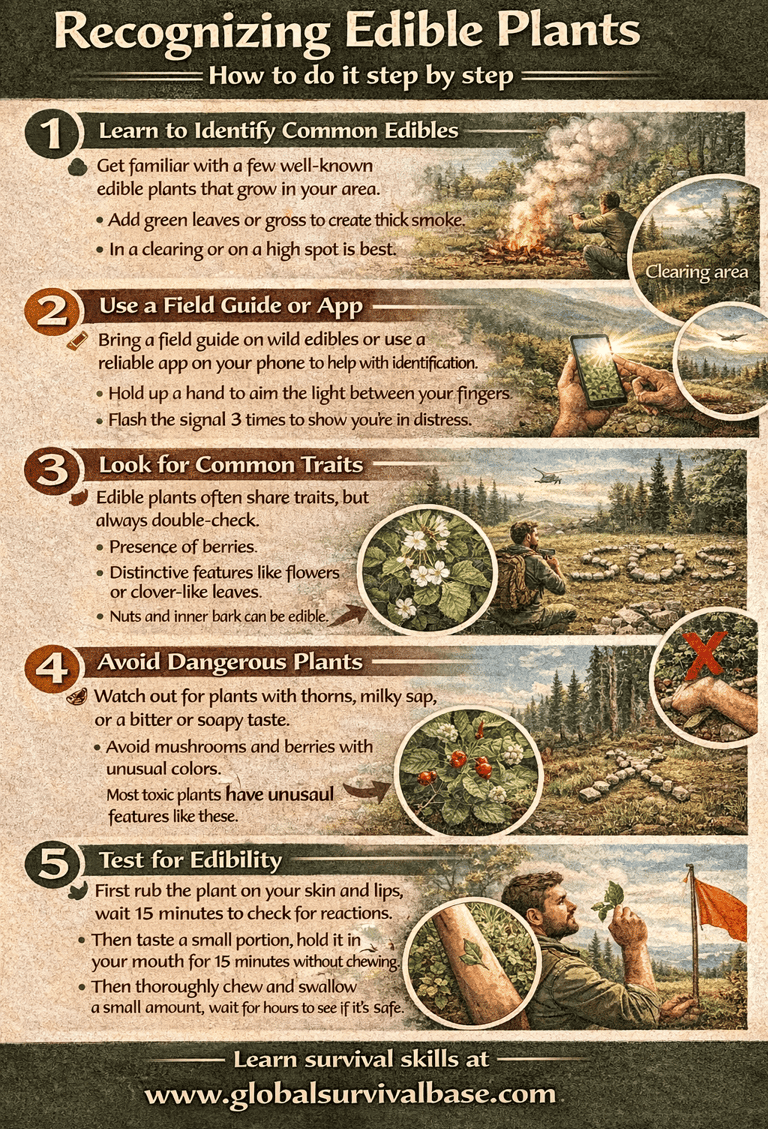 Recognizing Edible Plants

How to do it step by step

1 Learn to Identify Common Edibles

Get familiar with a few well-known edible plants that grow in your area.

• Add green leaves or gross to create thick smoke.

• In a clearing or on a high spot is best.

Clearing area

2 Use a Field Guide or App

Bring a field guide on wild edibles or use a reliable app on your phone to help with identification.

• Hold up a hand to aim the light between your fingers.

• Flash the signal 3 times to show you're in distress.

3 Look for Common Traits

Edible plants often share traits, but always double-check.

• Presence of berries.

• Distinctive features like flowers or clover-like leaves.

• Nuts and inner bark can be edible.

4 Avoid Dangerous Plants

Watch out for plants with thorns, milky sap, or a bitter or soapy taste.

• Avoid mushrooms and berries with unusual colors.

Most toxic plants have unusaul features like these.

5 Test for Edibility

First rub the plant on your skin and lips, wait 15 minutes to check for reactions.

• Then taste a small portion, hold it in your mouth for 15 minutes without chewing.

• Then thoroughly chew and swallow a small amount, wait for hours to see if it's safe.

Learn survival skills at

www.globalsurvivalbase.com