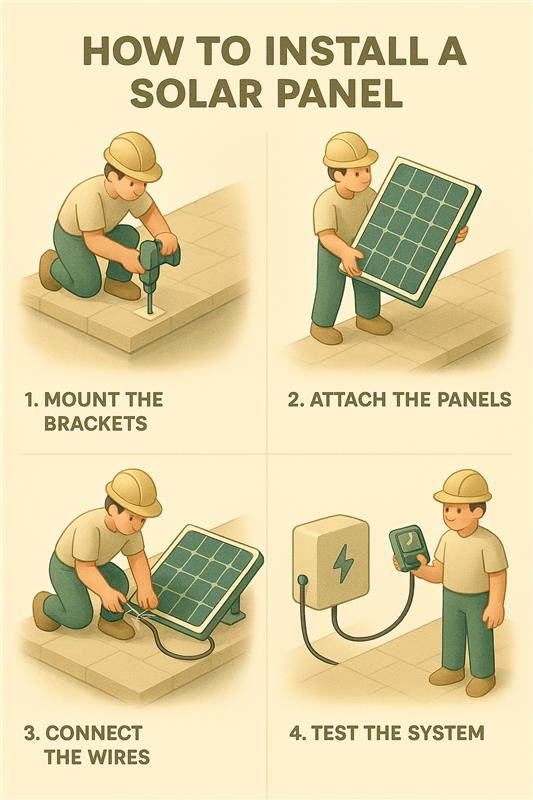 HOW TO INSTALL A SOLAR PANEL

1. MOUNT THE BRACKETS

2. ATTACH THE PANELS

3. CONNECT THE WIRES

4. TEST THE SYSTEM