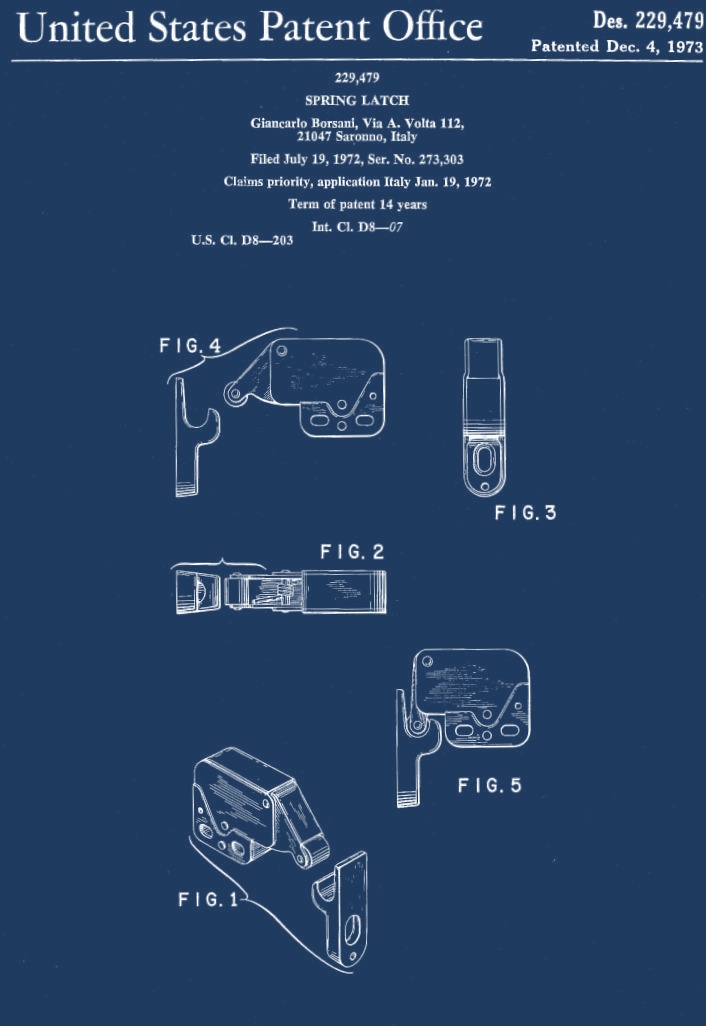 United States Patent Office

Des. 229,479
Patented Dec. 4, 1973

229,479
SPRING LATCH
Giancarlo Borsani, Via A. Volta 112, 21047 Saronno, Italy
Filed July 19, 1972, Ser. No. 273,303
Claims priority, application Italy Jan. 19, 1972
Term of patent 14 years
Int. Cl. D8—07
U.S. Cl. D8—203

FIG. 4

FIG. 3

FIG. 2

FIG. 5

FIG. 1