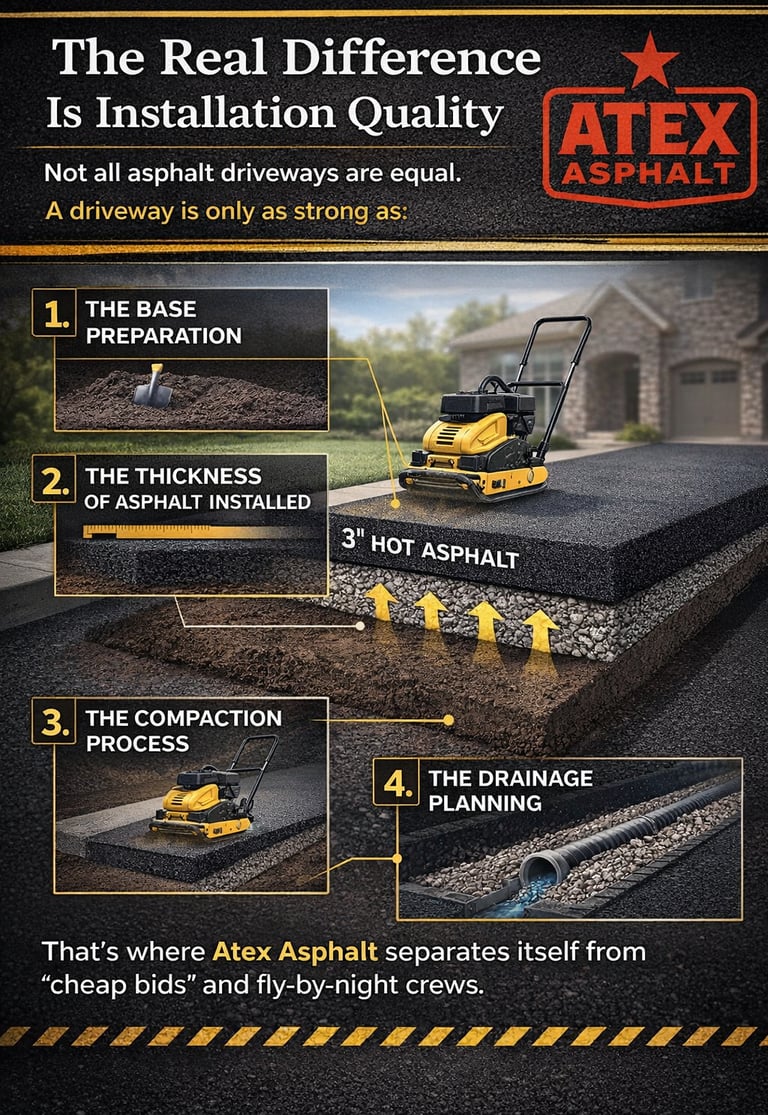 The Real Difference Is Installation Quality

ATEX ASPHALT

Not all asphalt driveways are equal.

A driveway is only as strong as:

1. THE BASE PREPARATION

2. THE THICKNESS OF ASPHALT INSTALLED

3" HOT ASPHALT

3. THE COMPACTION PROCESS

4. THE DRAINAGE PLANNING

That's where Atex Asphalt separates itself from "cheap bids" and fly-by-night crews.