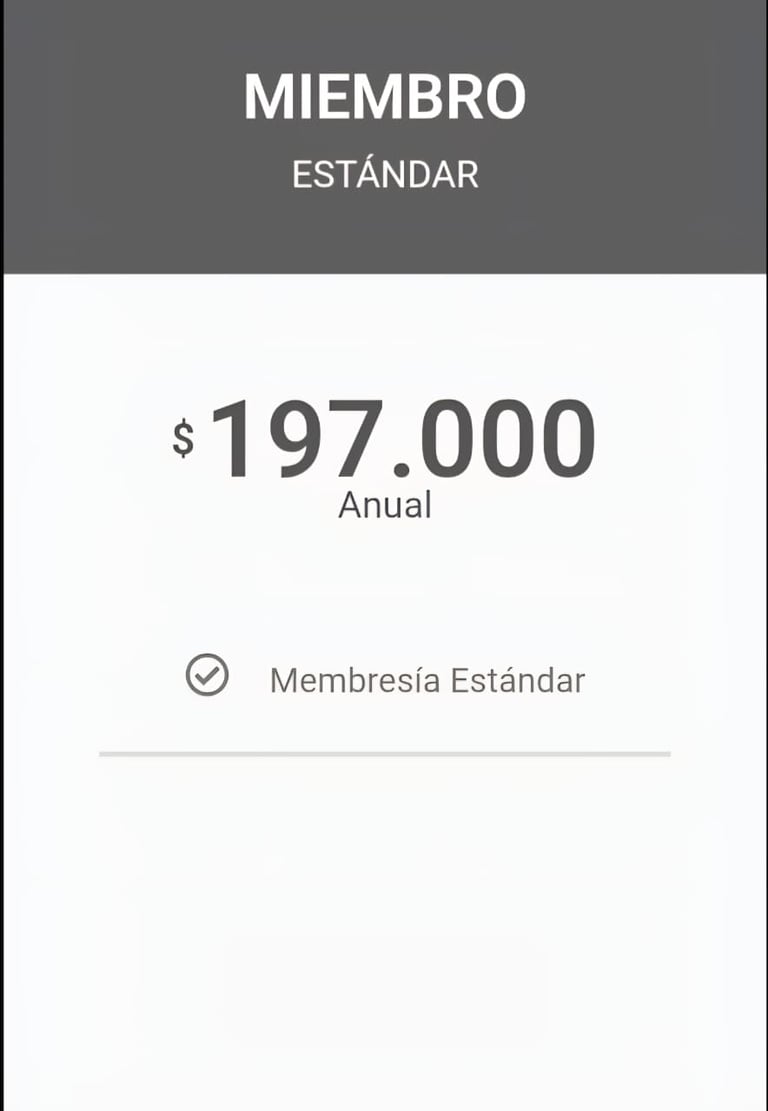 MIEMBRO
ESTÁNDAR

$ 197.000
Anual

Membresía Estándar