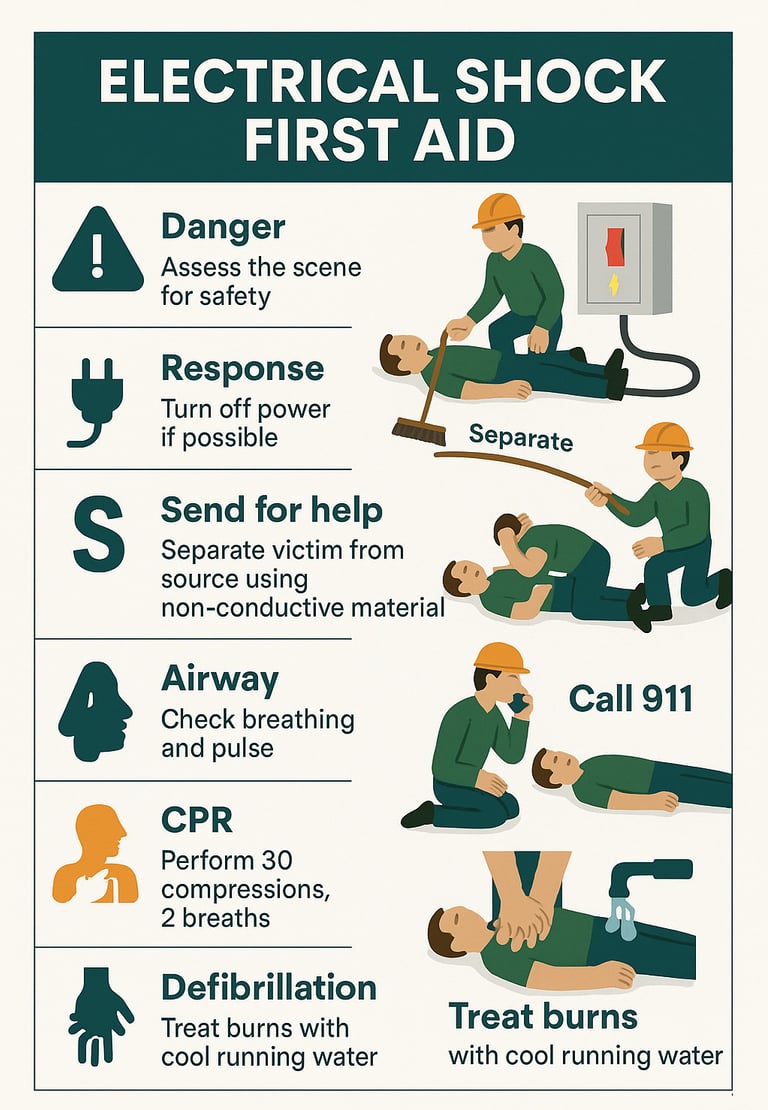 ELECTRICAL SHOCK FIRST AID

Danger
Assess the scene for safety

Response
Turn off power if possible

S
Send for help
Separate victim from source using non-conductive material

Airway
Check breathing and pulse

CPR
Perform 30 compressions, 2 breaths

Defibrillation
Treat burns with cool running water

Separate

Call 911

Treat burns
with cool running water