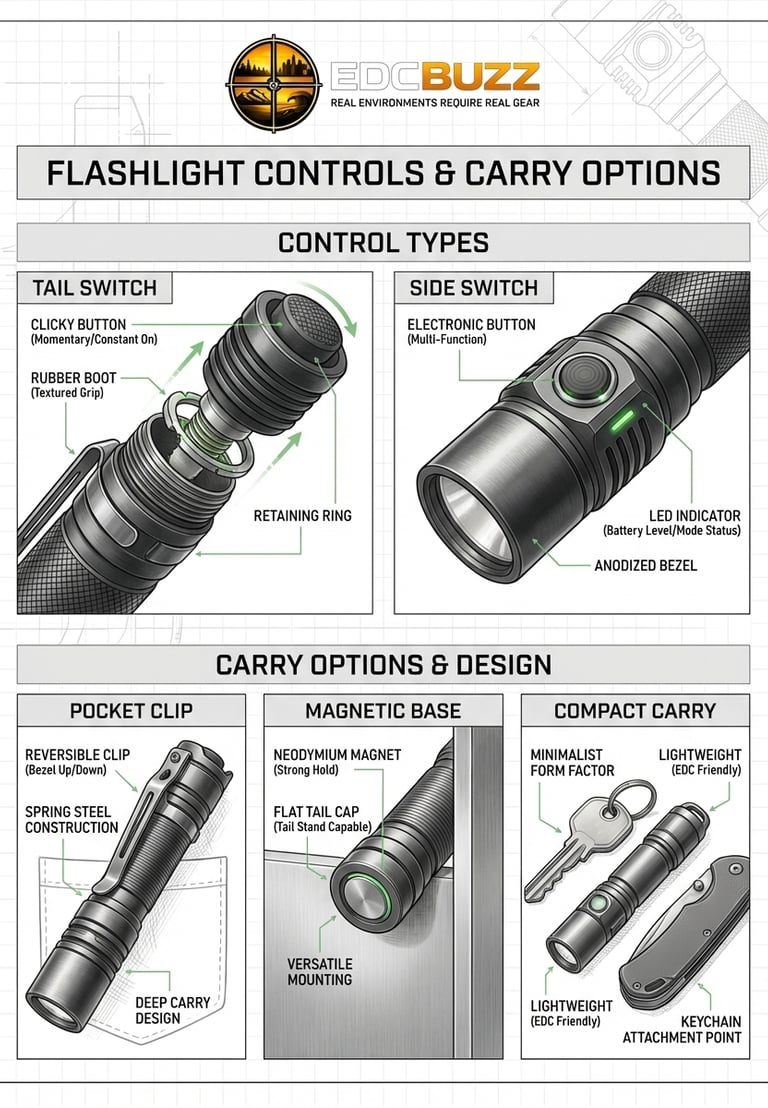 EDCBUZZ
REAL ENVIRONMENTS REQUIRE REAL GEAR

FLASHLIGHT CONTROLS & CARRY OPTIONS

CONTROL TYPES

TAIL SWITCH

CLICKY BUTTON
(Momentary/Constant On)

RUBBER BOOT
(Textured Grip)

RETAINING RING

SIDE SWITCH

ELECTRONIC BUTTON
(Multi-Function)

LED INDICATOR
(Battery Level/Mode Status)

ANODIZED BEZEL

CARRY OPTIONS & DESIGN

POCKET CLIP

REVERSIBLE CLIP
(Bezel Up/Down)

SPRING STEEL CONSTRUCTION

DEEP CARRY DESIGN

MAGNETIC BASE

NEODYMIUM MAGNET
(Strong Hold)

FLAT TAIL CAP
(Tail Stand Capable)

VERSATILE MOUNTING

COMPACT CARRY

MINIMALIST FORM FACTOR

LIGHTWEIGHT
(EDC Friendly)

LIGHTWEIGHT
(EDC Friendly)

KEYCHAIN ATTACHMENT POINT