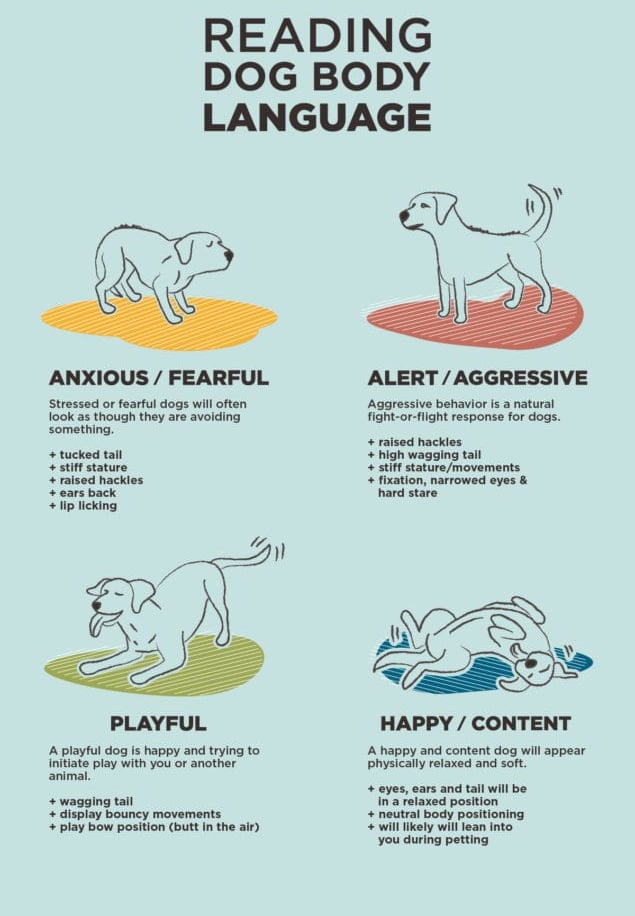 READING
DOG BODY
LANGUAGE

ANXIOUS / FEARFUL

Stressed or fearful dogs will often look as though they are avoiding something.

+ tucked tail
+ stiff stature
+ raised hackles
+ ears back
+ lip licking

ALERT / AGGRESSIVE

Aggressive behavior is a natural fight-or-flight response for dogs.

+ raised hackles
+ high wagging tail
+ stiff stature/movements
+ fixation, narrowed eyes & hard stare

PLAYFUL

A playful dog is happy and trying to initiate play with you or another animal.

+ wagging tail
+ display bouncy movements
+ play bow position (butt in the air)

HAPPY / CONTENT

A happy and content dog will appear physically relaxed and soft.

+ eyes, ears and tail will be in a relaxed position
+ neutral body positioning
+ will likely will lean into you during petting