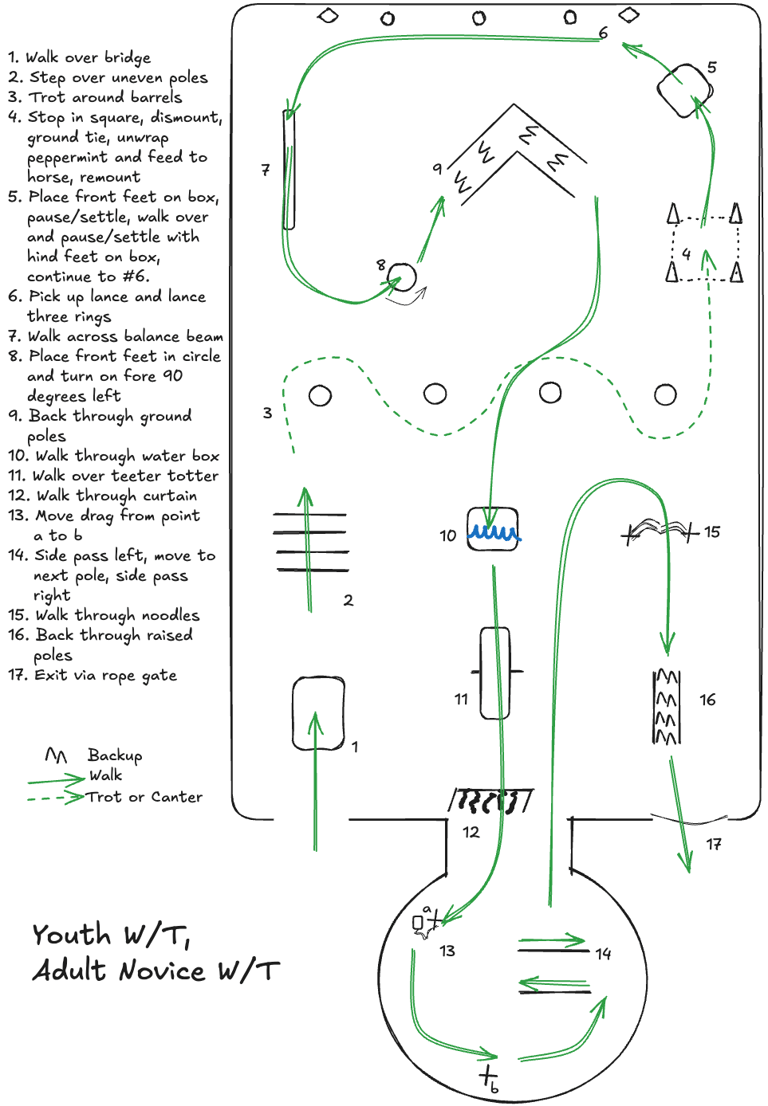 1. Walk over bridge
2. Step over uneven poles
3. Trot around barrels
4. Stop in square, dismount, ground tie, unwrap peppermint and feed to horse, remount
5. Place front feet on box, pause/settle, walk over and pause/settle with hind feet on box, continue to #6.
6. Pick up lance and lance three rings
7. Walk across balance beam
8. Place front feet in circle and turn on fore 90 degrees left
9. Back through ground poles
10. Walk through water box
11. Walk over teeter totter
12. Walk through curtain
13. Move drag from point a to b
14. Side pass left, move to next pole, side pass right
15. Walk through noodles
16. Back through raised poles
17. Exit via rope gate

Backup
Walk
Trot or Canter

Youth W/T,
Adult Novice W/T

6
5
7
9
4
8
3
10
15
2
11
16
1
12
17
a
13
14
b