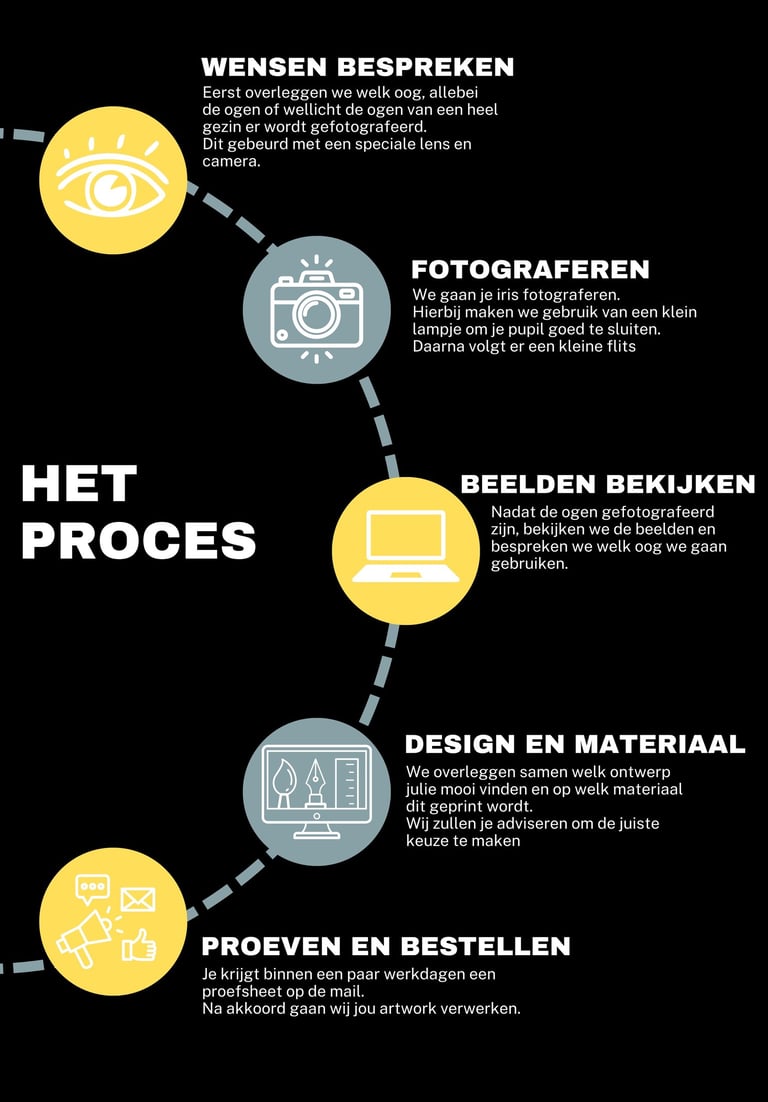 WENSEN BESPREKEN
Eerst overleggen we welk oog, allebei de ogen of wellicht de ogen van een heel gezin er wordt gefotografeerd.
Dit gebeurd met een speciale lens en camera.

FOTOGRAFEREN
We gaan je iris fotograferen.
Hierbij maken we gebruik van een klein lampje om je pupil goed te sluiten.
Daarna volgt er een kleine flits

HET PROCES

BEELDEN BEKIJKEN
Nadat de ogen gefotografeerd zijn, bekijken we de beelden en bespreken we welk oog we gaan gebruiken.

DESIGN EN MATERIAAL
We overleggen samen welk ontwerp julie mooi vinden en op welk materiaal dit geprint wordt.
Wij zullen je adviseren om de juiste keuze te maken

PROEVEN EN BESTELLEN
Je krijgt binnen een paar werkdagen een proefsheet op de mail.
Na akkoord gaan wij jou artwork verwerken.