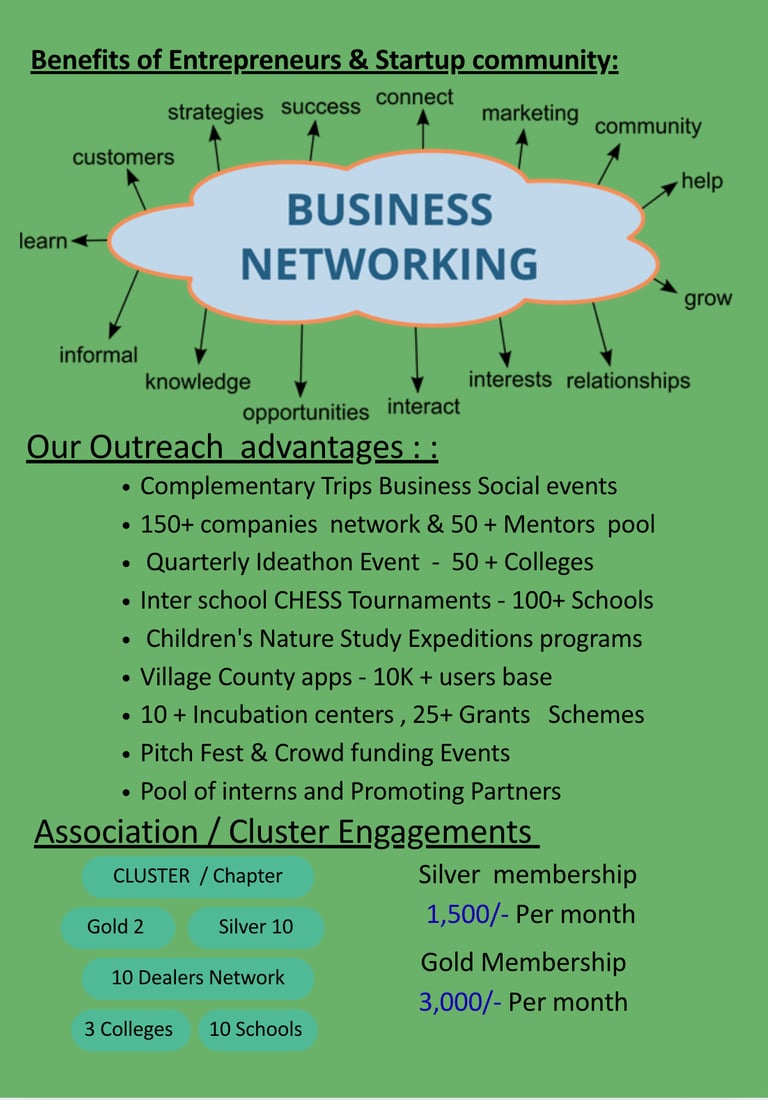 Benefits of Entrepreneurs & Startup community:

strategies
success
connect
marketing
community
customers
help
learn
BUSINESS NETWORKING
grow
informal
knowledge
opportunities
interact
interests
relationships

Our Outreach advantages : :

• Complementary Trips Business Social events
• 150+ companies network & 50 + Mentors pool
• Quarterly Ideathon Event - 50 + Colleges
• Inter school CHESS Tournaments - 100+ Schools
• Children's Nature Study Expeditions programs
• Village County apps - 10K + users base
• 10 + Incubation centers , 25+ Grants Schemes
• Pitch Fest & Crowd funding Events
• Pool of interns and Promoting Partners

Association / Cluster Engagements

CLUSTER / Chapter

Gold 2
Silver 10

10 Dealers Network

3 Colleges
10 Schools

Silver membership
1,500/- Per month

Gold Membership
3,000/- Per month