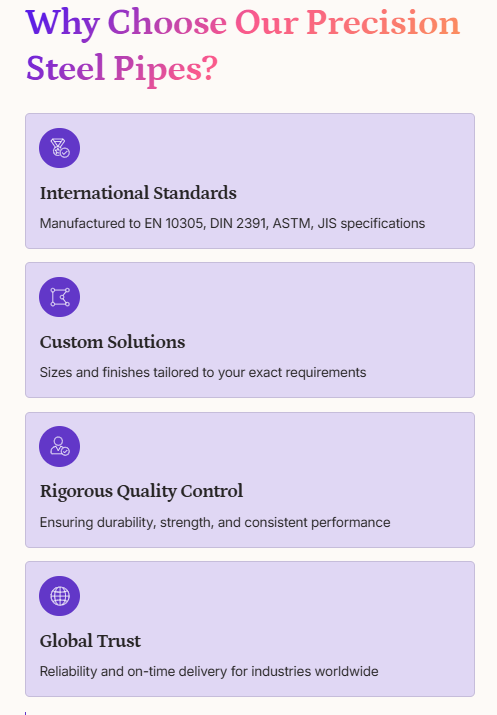 Why Choose Our Precision Steel Pipes?

International Standards

Manufactured to EN 10305, DIN 2391, ASTM, JIS specifications

Custom Solutions

Sizes and finishes tailored to your exact requirements

Rigorous Quality Control

Ensuring durability, strength, and consistent performance

Global Trust

Reliability and on-time delivery for industries worldwide