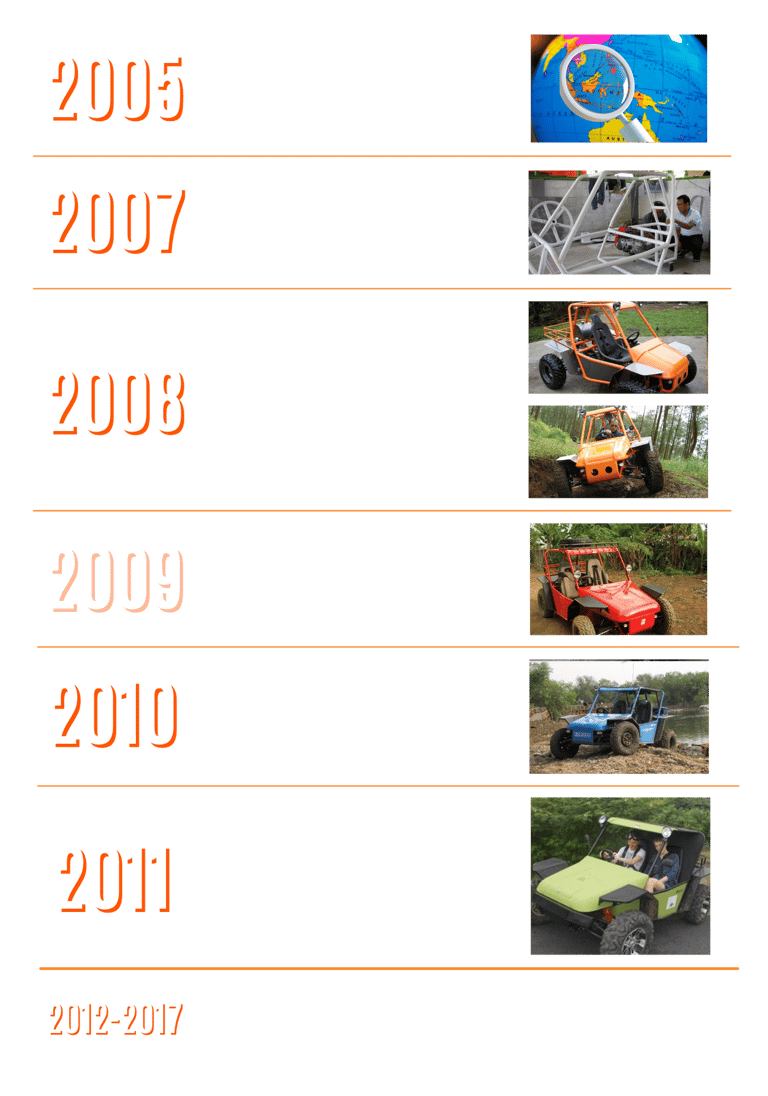 2005

2007

2008

2009

2010

2011

2012-2017