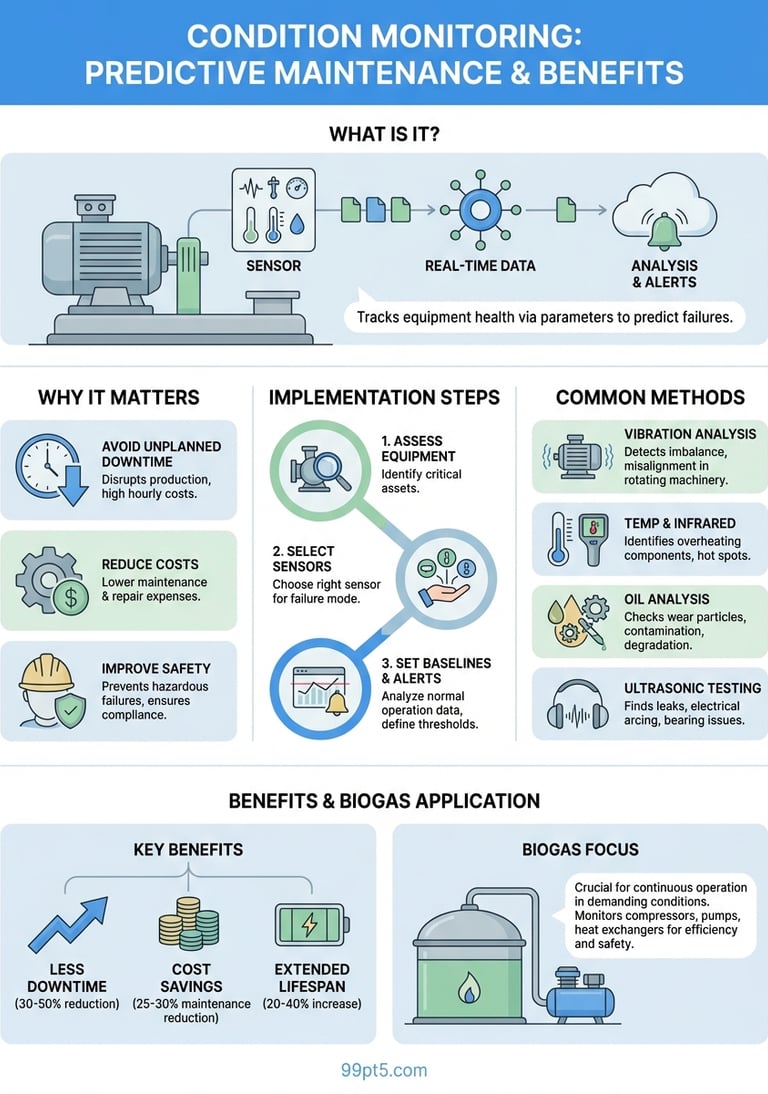 CONDITION MONITORING: PREDICTIVE MAINTENANCE & BENEFITS

WHAT IS IT?

SENSOR

REAL-TIME DATA

ANALYSIS & ALERTS

Tracks equipment health via parameters to predict failures.

WHY IT MATTERS

AVOID UNPLANNED DOWNTIME
Disrupts production, high hourly costs.

REDUCE COSTS
Lower maintenance & repair expenses.

IMPROVE SAFETY
Prevents hazardous failures, ensures compliance.

IMPLEMENTATION STEPS

1. ASSESS EQUIPMENT
Identify critical assets.

2. SELECT SENSORS
Choose right sensor for failure mode.

3. SET BASELINES & ALERTS
Analyze normal operation data, define thresholds.

COMMON METHODS

VIBRATION ANALYSIS
Detects imbalance, misalignment in rotating machinery.

TEMP & INFRARED
Identifies overheating components, hot spots.

OIL ANALYSIS
Checks wear particles, contamination, degradation.

ULTRASONIC TESTING
Finds leaks, electrical arcing, bearing issues.

BENEFITS & BIOGAS APPLICATION

KEY BENEFITS

LESS DOWNTIME
(30-50% reduction)

COST SAVINGS
(25-30% maintenance reduction)

EXTENDED LIFESPAN
(20-40% increase)

BIOGAS FOCUS

Crucial for continuous operation in demanding conditions. Monitors compressors, pumps, heat exchangers for efficiency and safety.

99pt5.com