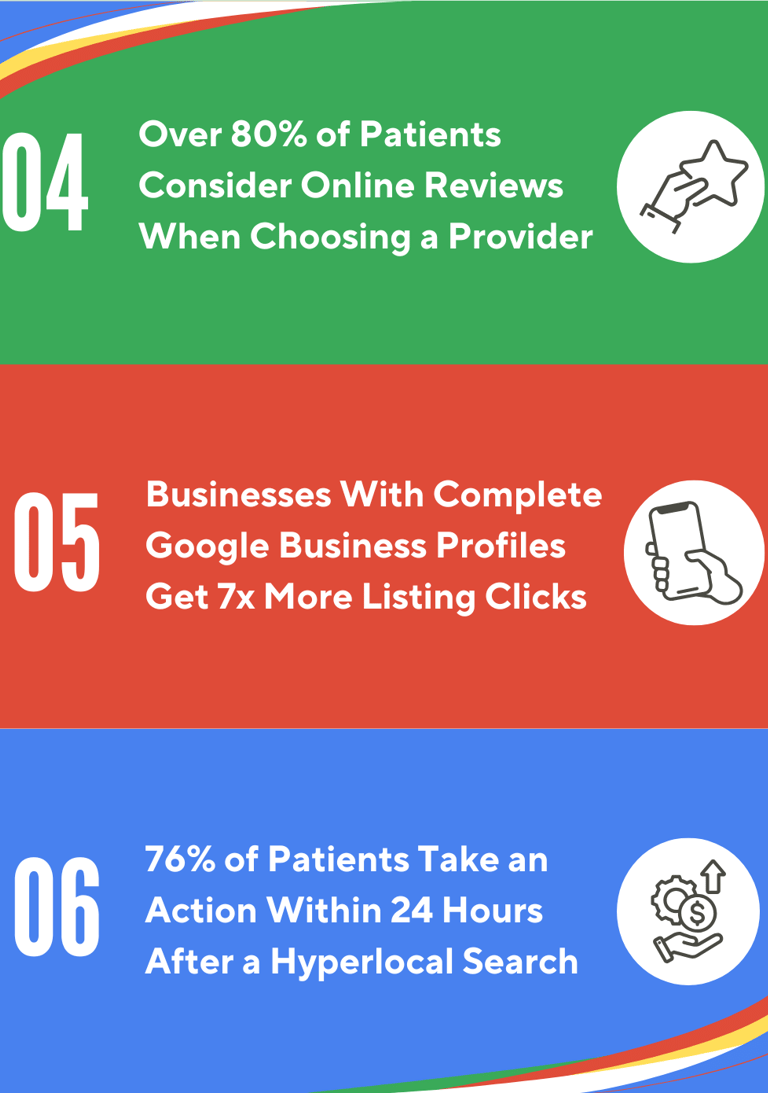 04

Over 80% of Patients Consider Online Reviews When Choosing a Provider

05

Businesses With Complete Google Business Profiles Get 7x More Listing Clicks

06

76% of Patients Take an Action Within 24 Hours After a Hyperlocal Search