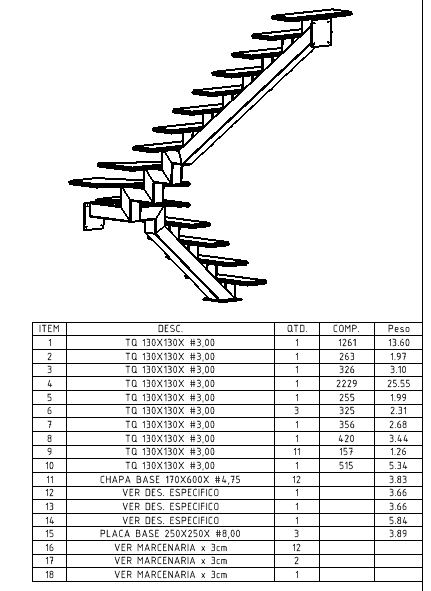 | ITEM | DESC. | QTD. | COMP. | Peso |
|---|---|---|---|---|
| 1 | TQ 130X130X #3,00 | 1 | 1261 | 13.60 |
| 2 | TQ 130X130X #3,00 | 1 | 263 | 1.97 |
| 3 | TQ 130X130X #3,00 | 1 | 326 | 3.10 |
| 4 | TQ 130X130X #3,00 | 1 | 2229 | 25.55 |
| 5 | TQ 130X130X #3,00 | 1 | 255 | 1.99 |
| 6 | TQ 130X130X #3,00 | 3 | 325 | 2.31 |
| 7 | TQ 130X130X #3,00 | 1 | 356 | 2.68 |
| 8 | TQ 130X130X #3,00 | 1 | 420 | 3.44 |
| 9 | TQ 130X130X #3,00 | 11 | 157 | 1.26 |
| 10 | TQ 130X130X #3,00 | 1 | 515 | 5.34 |
| 11 | CHAPA BASE 170X600X #4,75 | 12 | | 3.83 |
| 12 | VER DES. ESPECIFICO | 1 | | 3.66 |
| 13 | VER DES. ESPECIFICO | 1 | | 3.66 |
| 14 | VER DES. ESPECIFICO | 1 | | 5.84 |
| 15 | PLACA BASE 250X250X #8,00 | 3 | | 3.89 |
| 16 | VER MARCENARIA x 3cm | 12 | | |
| 17 | VER MARCENARIA x 3cm | 2 | | |
| 18 | VER MARCENARIA x 3cm | 1 | | |