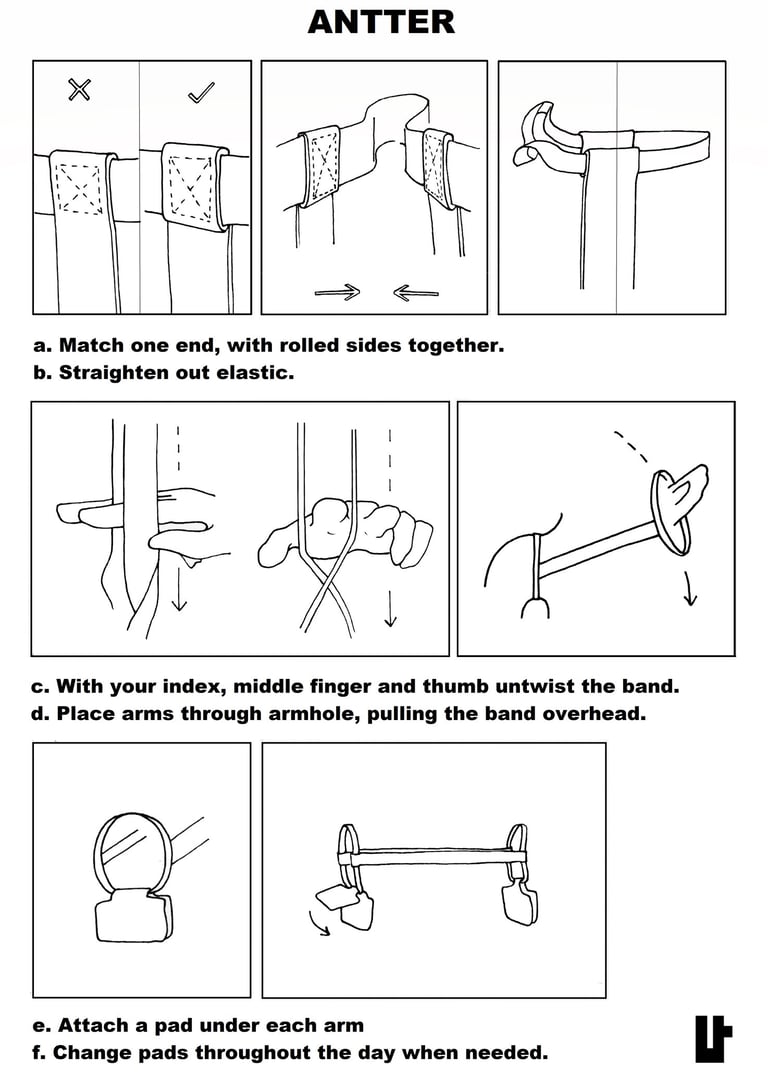 ANTTER

a. Match one end, with rolled sides together.
b. Straighten out elastic.

c. With your index, middle finger and thumb untwist the band.
d. Place arms through armhole, pulling the band overhead.

e. Attach a pad under each arm
f. Change pads throughout the day when needed.