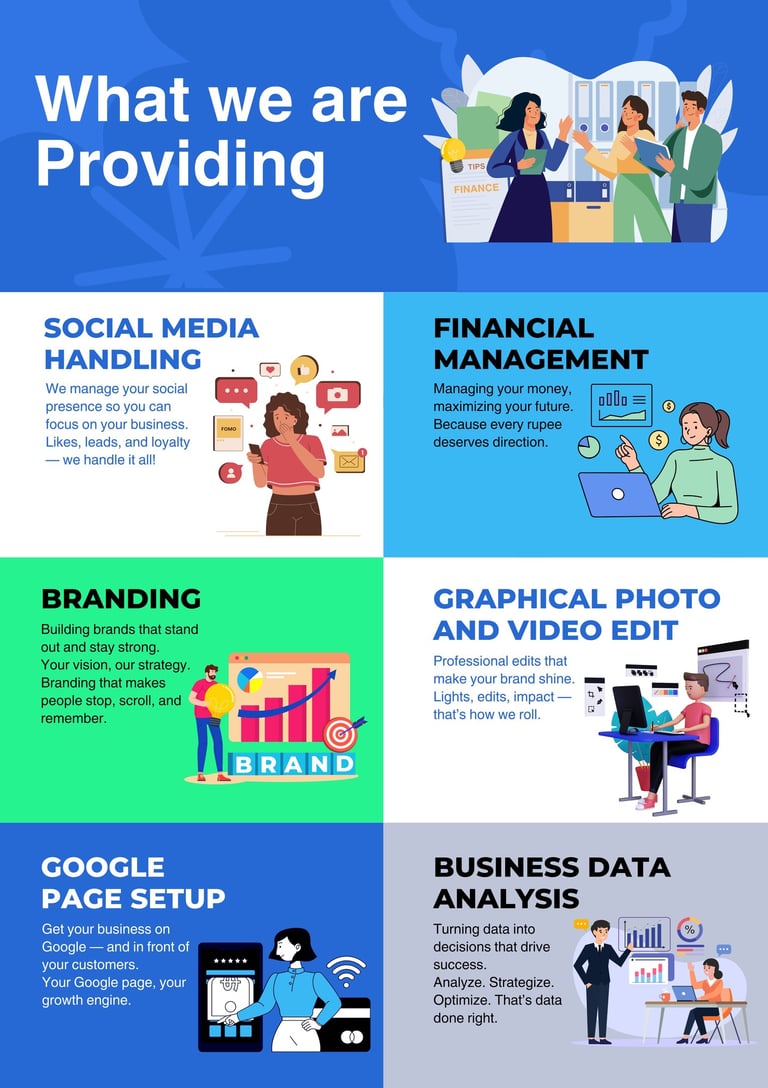 What we are Providing

TIPS
FINANCE

SOCIAL MEDIA HANDLING
We manage your social presence so you can focus on your business. Likes, leads, and loyalty — we handle it all!

FOMO

FINANCIAL MANAGEMENT
Managing your money, maximizing your future. Because every rupee deserves direction.

BRANDING
Building brands that stand out and stay strong. Your vision, our strategy. Branding that makes people stop, scroll, and remember.

BRAND

GRAPHICAL PHOTO AND VIDEO EDIT
Professional edits that make your brand shine. Lights, edits, impact — that's how we roll.

GOOGLE PAGE SETUP
Get your business on Google — and in front of your customers. Your Google page, your growth engine.

BUSINESS DATA ANALYSIS
Turning data into decisions that drive success. Analyze. Strategize. Optimize. That's data done right.

%