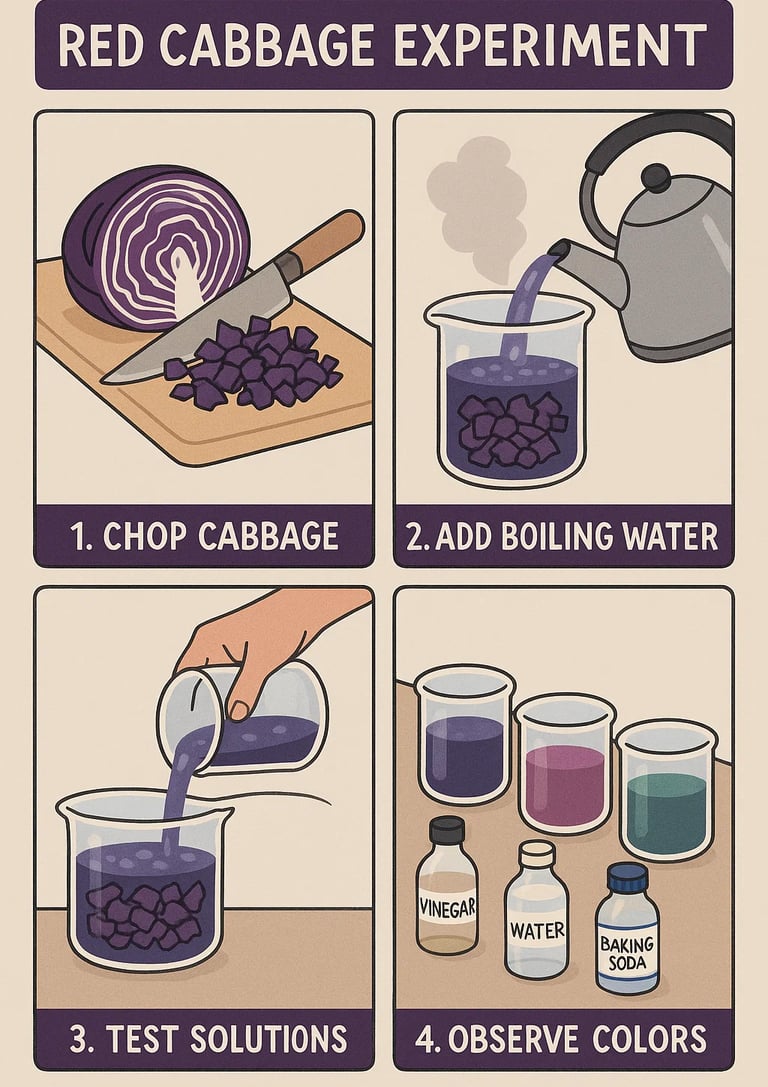 RED CABBAGE EXPERIMENT

1. CHOP CABBAGE

2. ADD BOILING WATER

3. TEST SOLUTIONS

VINEGAR

WATER

BAKING SODA

4. OBSERVE COLORS