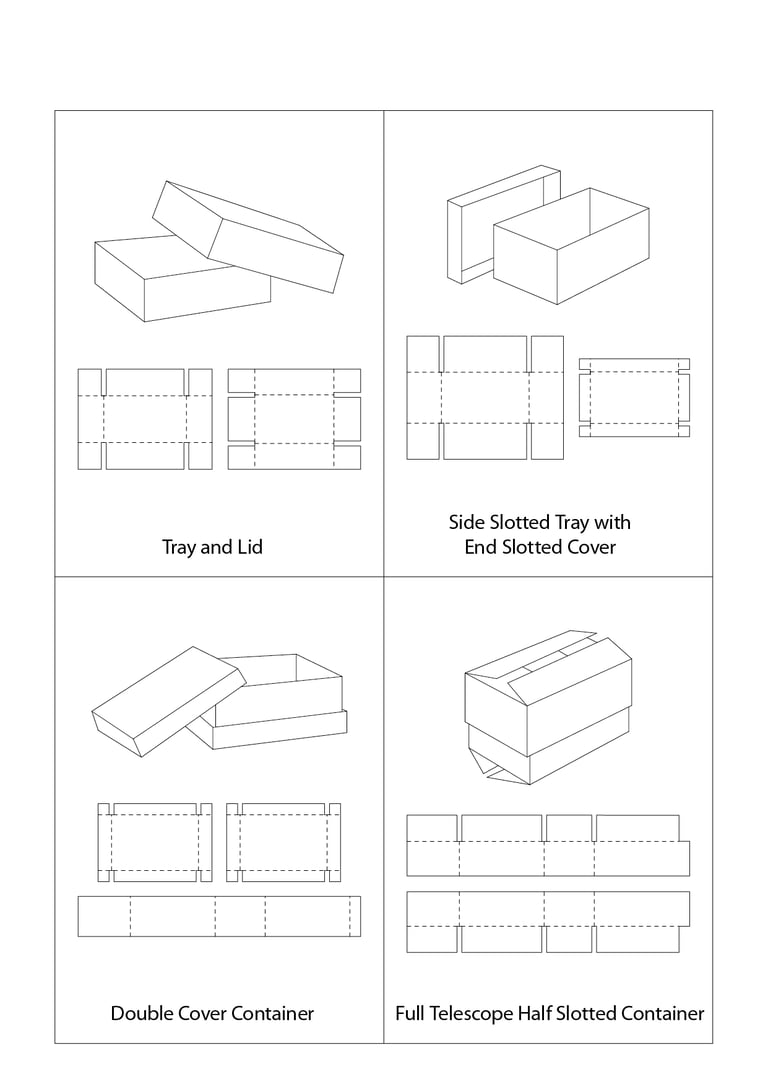 Tray and Lid

Side Slotted Tray with End Slotted Cover

Double Cover Container

Full Telescope Half Slotted Container