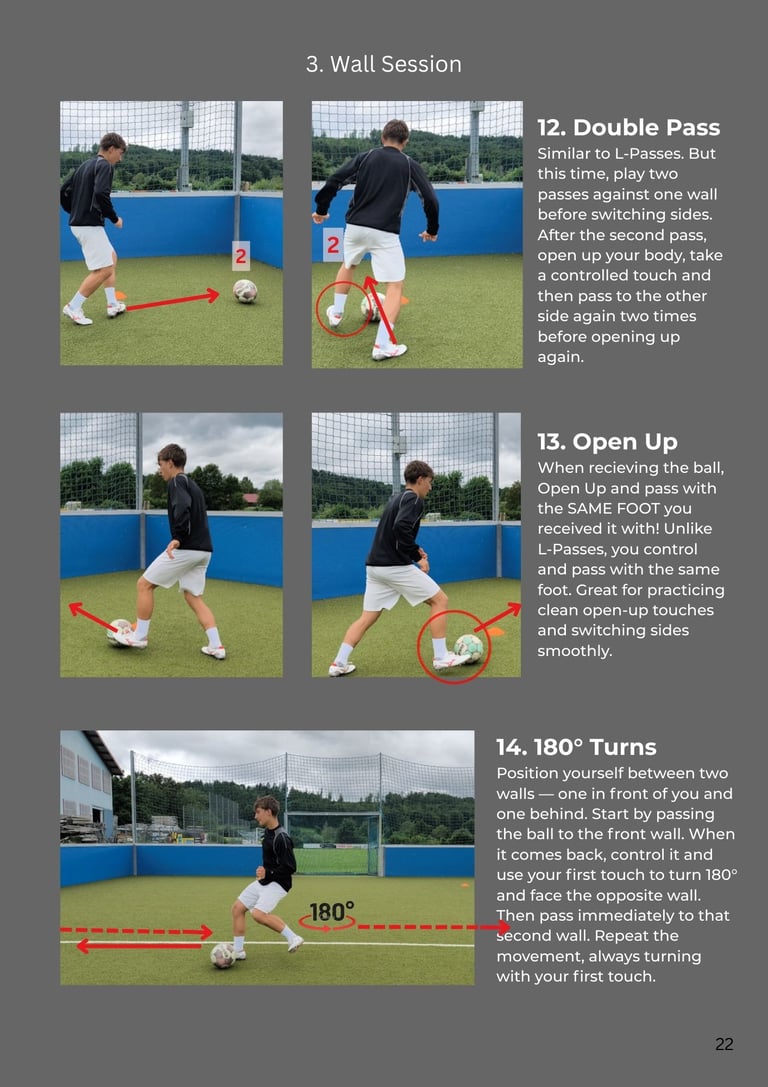 3. Wall Session

2

2

12. Double Pass

Similar to L-Passes. But this time, play two passes against one wall before switching sides. After the second pass, open up your body, take a controlled touch and then pass to the other side again two times before opening up again.

13. Open Up

When recieving the ball, Open Up and pass with the SAME FOOT you received it with! Unlike L-Passes, you control and pass with the same foot. Great for practicing clean open-up touches and switching sides smoothly.

180°

14. 180° Turns

Position yourself between two walls — one in front of you and one behind. Start by passing the ball to the front wall. When it comes back, control it and use your first touch to turn 180° and face the opposite wall. Then pass immediately to that second wall. Repeat the movement, always turning with your first touch.

22