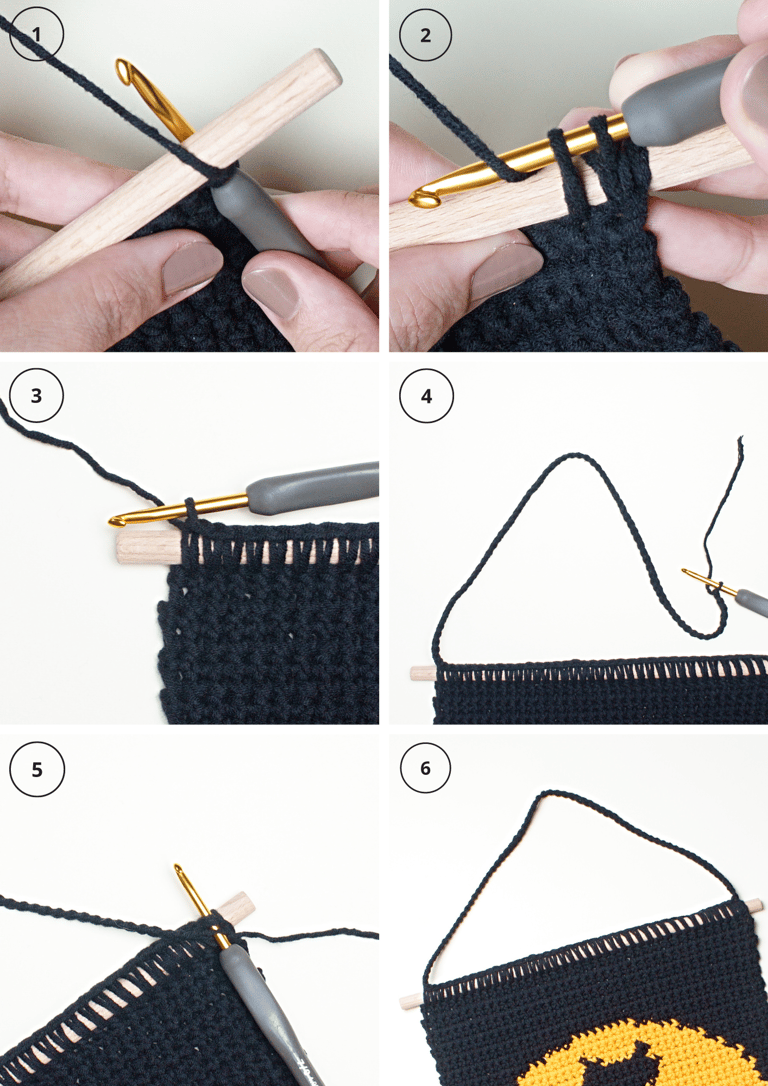 1

2

3

4

5

6