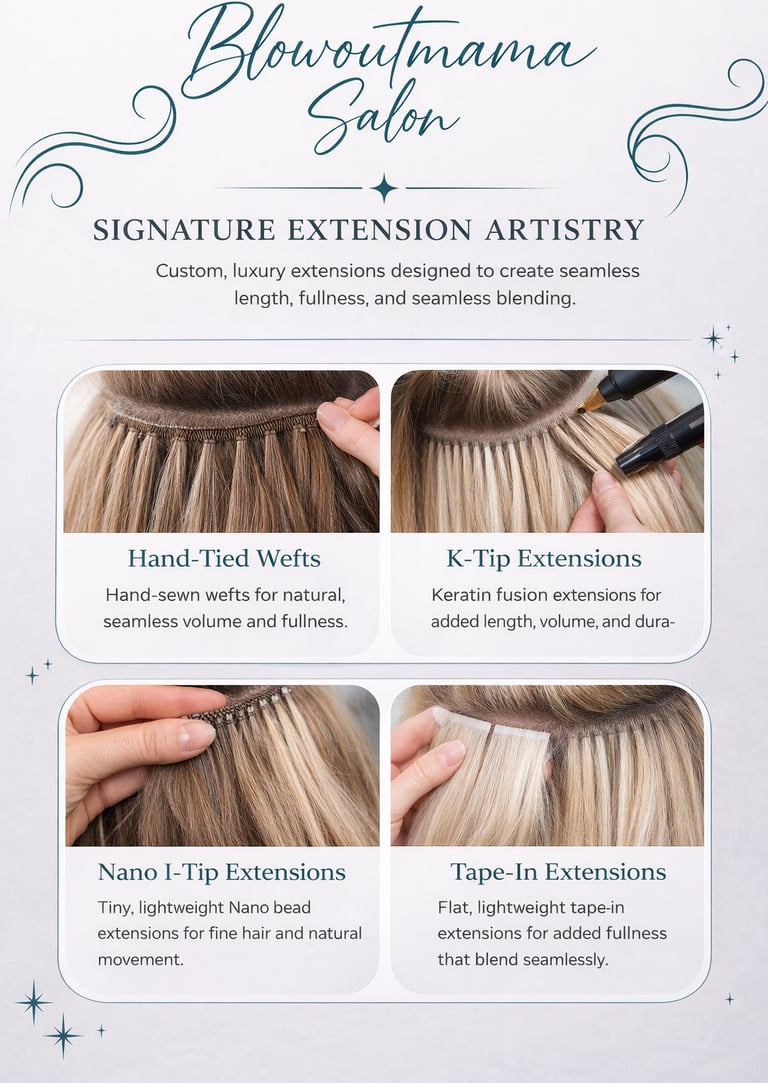 Blowoutmama Salon

SIGNATURE EXTENSION ARTISTRY

Custom, luxury extensions designed to create seamless length, fullness, and seamless blending.

Hand-Tied Wefts

Hand-sewn wefts for natural, seamless volume and fullness.

K-Tip Extensions

Keratin fusion extensions for added length, volume, and dura-

Nano I-Tip Extensions

Tiny, lightweight Nano bead extensions for fine hair and natural movement.

Tape-In Extensions

Flat, lightweight tape-in extensions for added fullness that blend seamlessly.