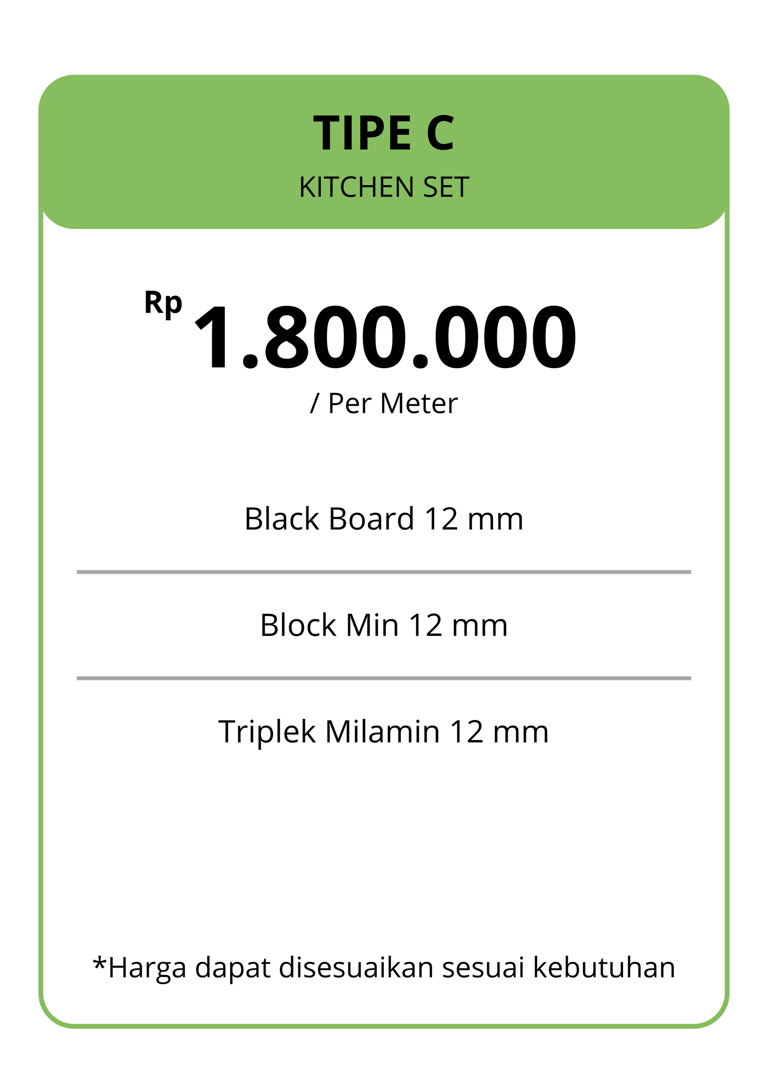 TIPE C
KITCHEN SET

Rp 1.800.000
/ Per Meter

Black Board 12 mm

Block Min 12 mm

Triplek Milamin 12 mm

*Harga dapat disesuaikan sesuai kebutuhan