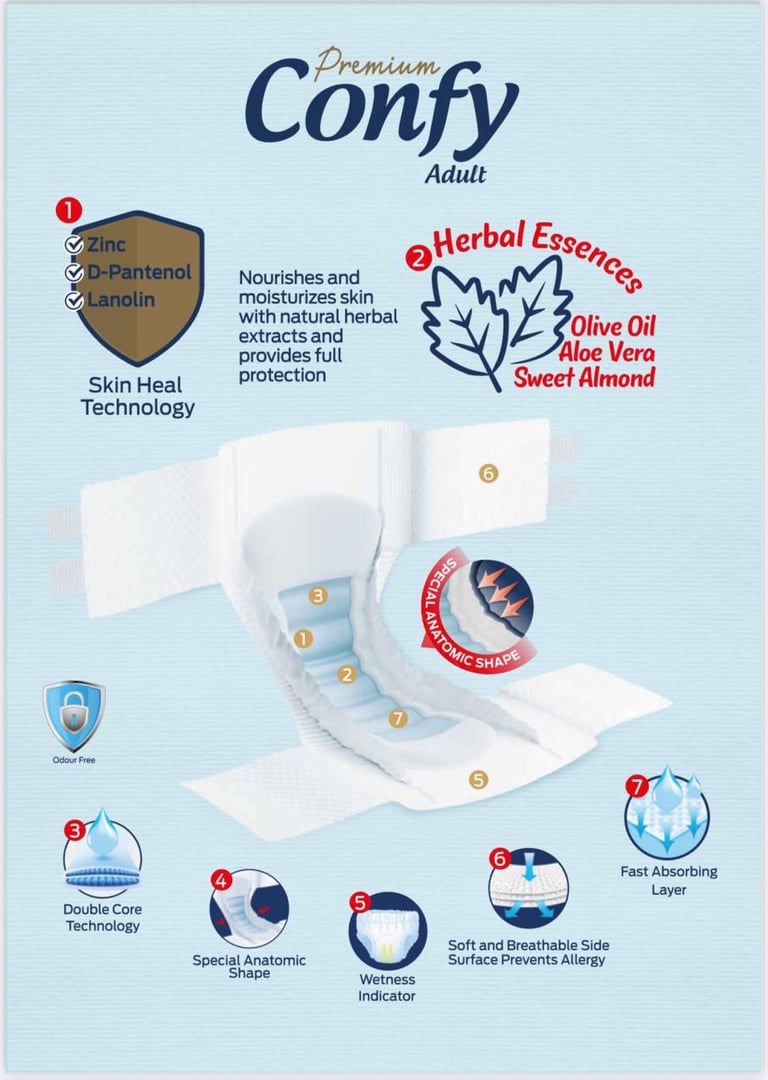 Premium
Confy
Adult

1
Zinc
D-Pantenol
Lanolin

Skin Heal Technology

Nourishes and moisturizes skin with natural herbal extracts and provides full protection

2 Herbal Essences
Olive Oil
Aloe Vera
Sweet Almond

6
3
1
2
7
5

SPECIAL ANATOMIC SHAPE

Odour Free

3
Double Core Technology

4
Special Anatomic Shape

5
Wetness Indicator

6
Soft and Breathable Side Surface Prevents Allergy

7
Fast Absorbing Layer