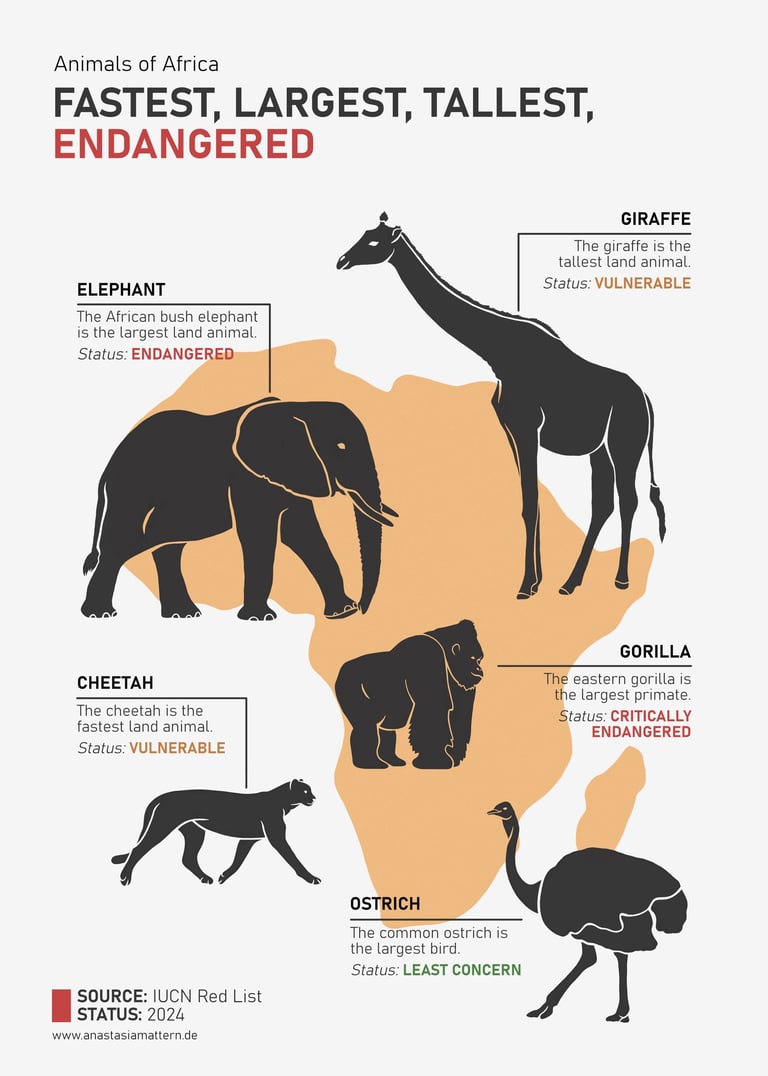 Animals of Africa
FASTEST, LARGEST, TALLEST, ENDANGERED

GIRAFFE
The giraffe is the tallest land animal.
Status: VULNERABLE

ELEPHANT
The African bush elephant is the largest land animal.
Status: ENDANGERED

GORILLA
The eastern gorilla is the largest primate.
Status: CRITICALLY ENDANGERED

CHEETAH
The cheetah is the fastest land animal.
Status: VULNERABLE

OSTRICH
The common ostrich is the largest bird.
Status: LEAST CONCERN

SOURCE: IUCN Red List
STATUS: 2024
www.anastasiamattern.de