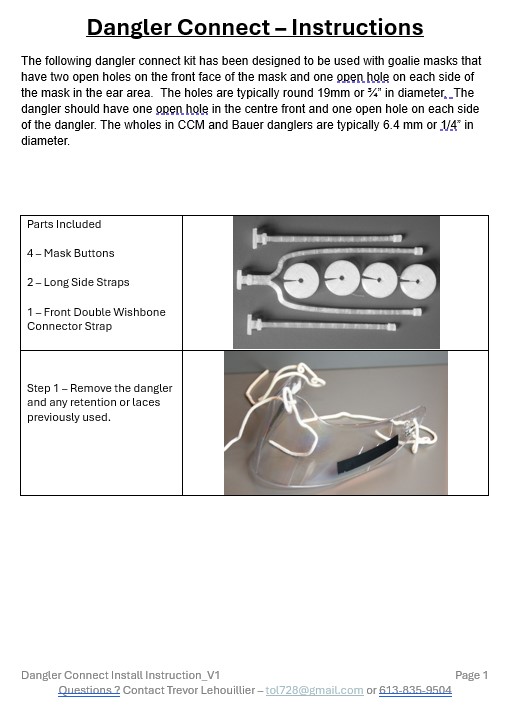 Dangler Connect – Instructions

The following dangler connect kit has been designed to be used with goalie masks that have two open holes on the front face of the mask and one open hole on each side of the mask in the ear area. The holes are typically round 19mm or ¾" in diameter. The dangler should have one open hole in the centre front and one open hole on each side of the dangler. The wholes in CCM and Bauer danglers are typically 6.4 mm or 1/4" in diameter.

| Parts Included<br><br>4 – Mask Buttons<br><br>2 – Long Side Straps<br><br>1 – Front Double Wishbone Connector Strap | |
|---|---|
| Step 1 – Remove the dangler and any retention or laces previously used. | |

Dangler Connect Install Instruction_V1 Page 1

Questions ? Contact Trevor Lehouillier – tol728@gmail.com or 613-835-9504