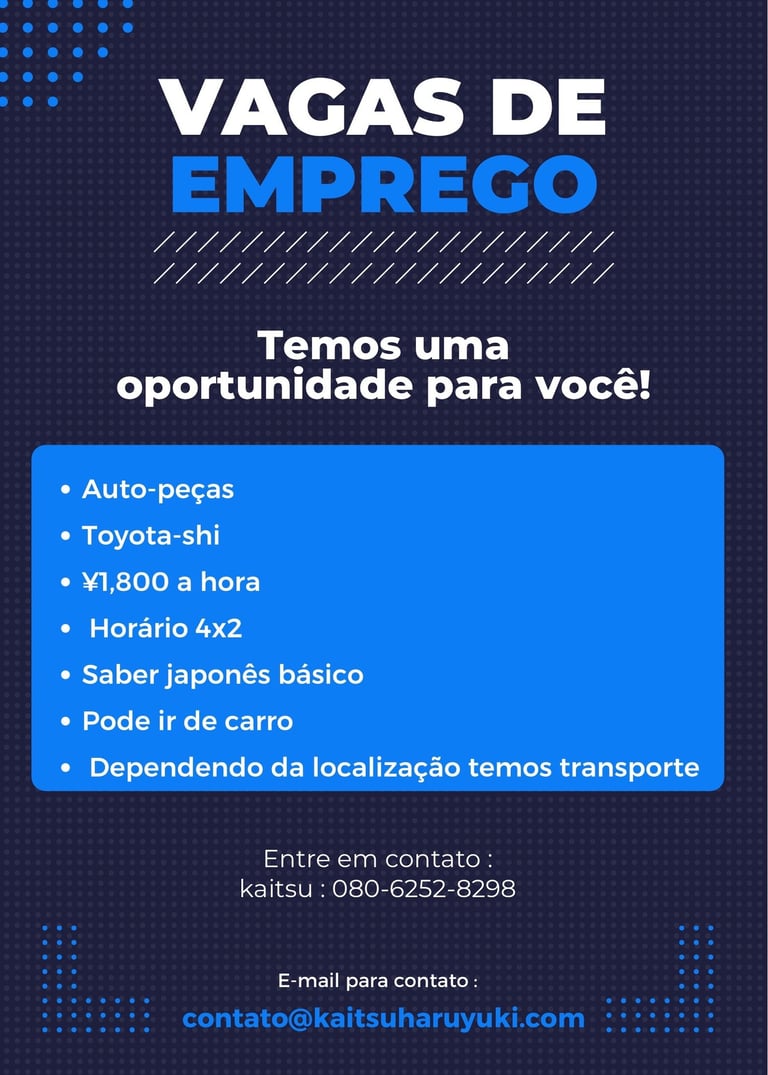 VAGAS DE
EMPREGO

Temos uma
oportunidade para você!

• Auto-peças
• Toyota-shi
• ¥1,800 a hora
• Horário 4x2
• Saber japonês básico
• Pode ir de carro
• Dependendo da localização temos transporte

Entre em contato :
kaitsu : 080-6252-8298

E-mail para contato :
contato@kaitsuharuyuki.com