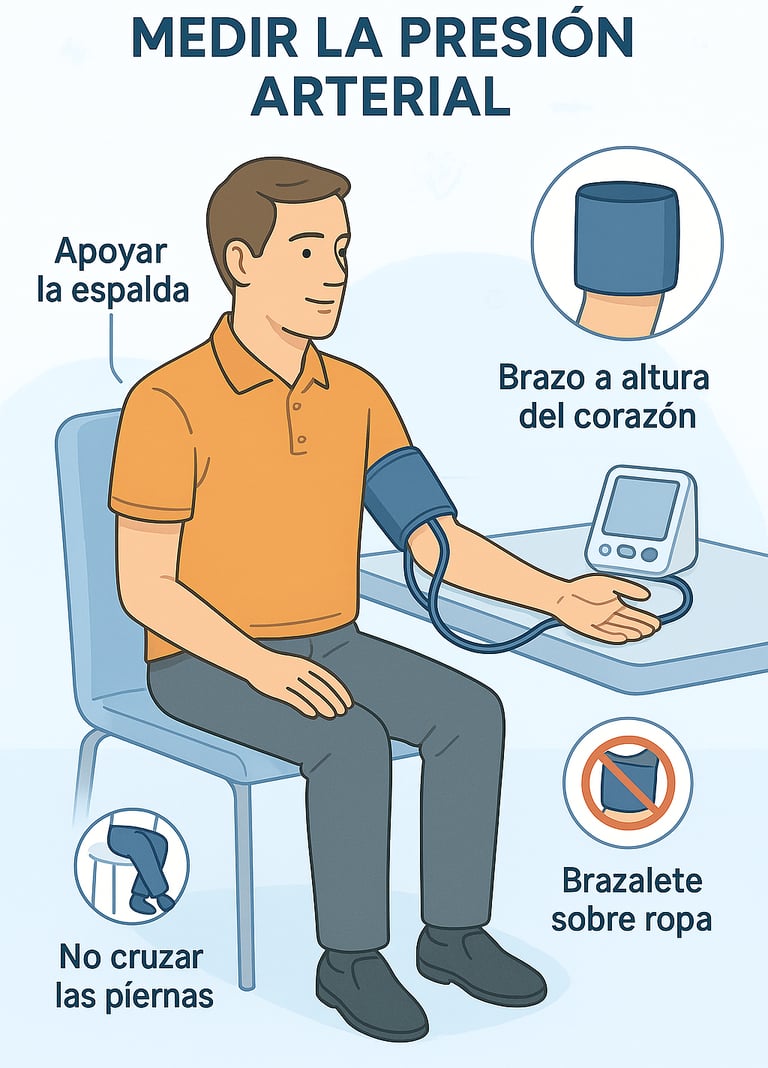 MEDIR LA PRESIÓN ARTERIAL

Apoyar la espalda

Brazo a altura del corazón

Brazalete sobre ropa

No cruzar las píernas