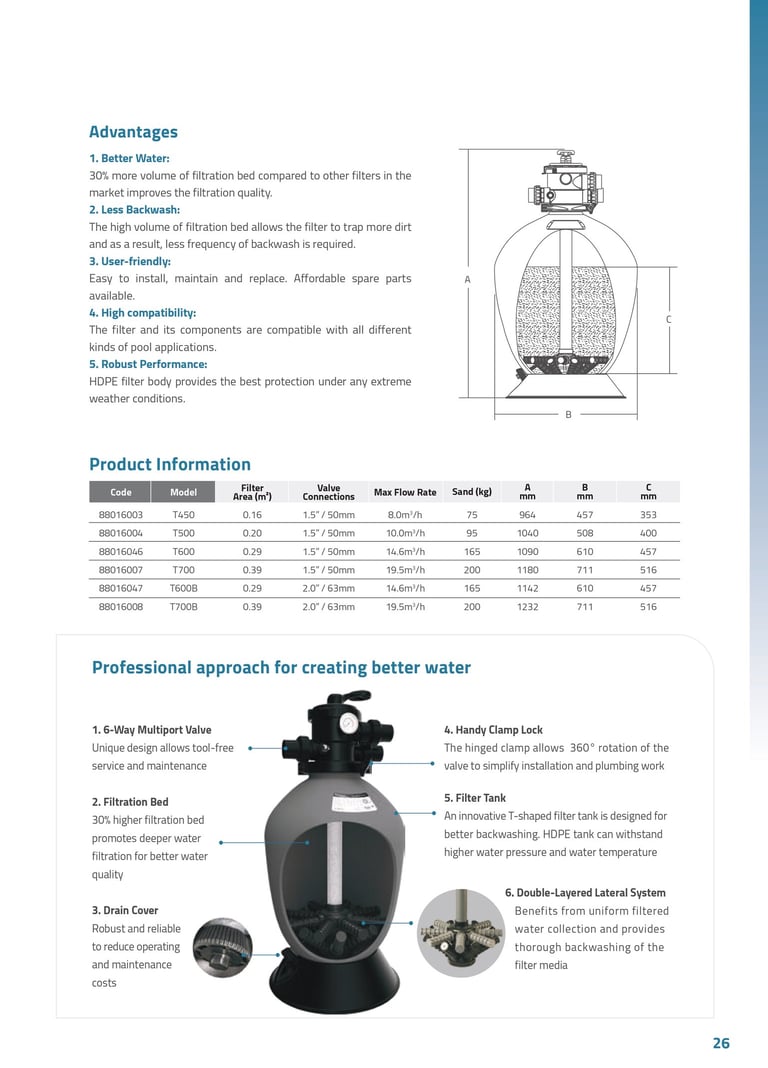 Advantages

1. Better Water:
30% more volume of filtration bed compared to other filters in the market improves the filtration quality.
2. Less Backwash:
The high volume of filtration bed allows the filter to trap more dirt and as a result, less frequency of backwash is required.
3. User-friendly:
Easy to install, maintain and replace. Affordable spare parts available.
4. High compatibility:
The filter and its components are compatible with all different kinds of pool applications.
5. Robust Performance:
HDPE filter body provides the best protection under any extreme weather conditions.

A
C
B

Product Information

| Code | Model | Filter Area (m²) | Valve Connections | Max Flow Rate | Sand (kg) | A mm | B mm | C mm |
|---|---|---|---|---|---|---|---|---|
| 88016003 | T450 | 0.16 | 1.5" / 50mm | 8.0m³/h | 75 | 964 | 457 | 353 |
| 88016004 | T500 | 0.20 | 1.5" / 50mm | 10.0m³/h | 95 | 1040 | 508 | 400 |
| 88016046 | T600 | 0.29 | 1.5" / 50mm | 14.6m³/h | 165 | 1090 | 610 | 457 |
| 88016007 | T700 | 0.39 | 1.5" / 50mm | 19.5m³/h | 200 | 1180 | 711 | 516 |
| 88016047 | T600B | 0.29 | 2.0" / 63mm | 14.6m³/h | 165 | 1142 | 610 | 457 |
| 88016008 | T700B | 0.39 | 2.0" / 63mm | 19.5m³/h | 200 | 1232 | 711 | 516 |

Professional approach for creating better water

1. 6-Way Multiport Valve
Unique design allows tool-free service and maintenance

2. Filtration Bed
30% higher filtration bed promotes deeper water filtration for better water quality

3. Drain Cover
Robust and reliable to reduce operating and maintenance costs

4. Handy Clamp Lock
The hinged clamp allows 360° rotation of the valve to simplify installation and plumbing work

5. Filter Tank
An innovative T-shaped filter tank is designed for better backwashing. HDPE tank can withstand higher water pressure and water temperature

6. Double-Layered Lateral System
Benefits from uniform filtered water collection and provides thorough backwashing of the filter media

26