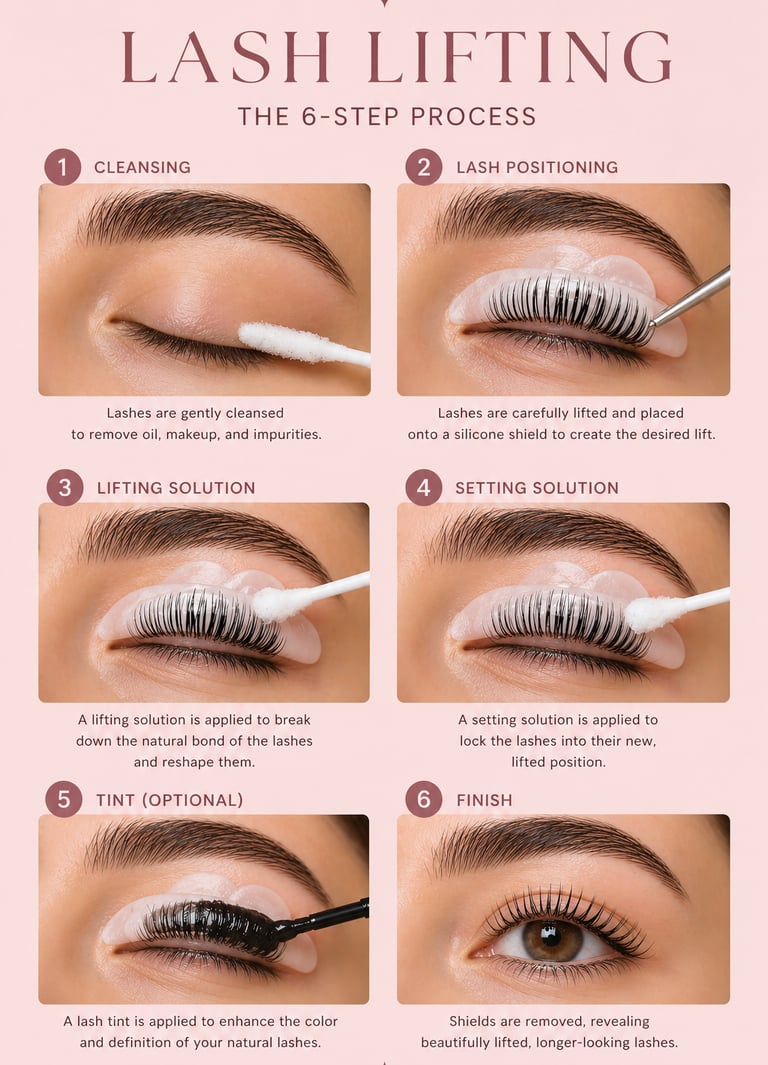 LASH LIFTING

THE 6-STEP PROCESS

1 CLEANSING

Lashes are gently cleansed to remove oil, makeup, and impurities.

2 LASH POSITIONING

Lashes are carefully lifted and placed onto a silicone shield to create the desired lift.

3 LIFTING SOLUTION

A lifting solution is applied to break down the natural bond of the lashes and reshape them.

4 SETTING SOLUTION

A setting solution is applied to lock the lashes into their new, lifted position.

5 TINT (OPTIONAL)

A lash tint is applied to enhance the color and definition of your natural lashes.

6 FINISH

Shields are removed, revealing beautifully lifted, longer-looking lashes.