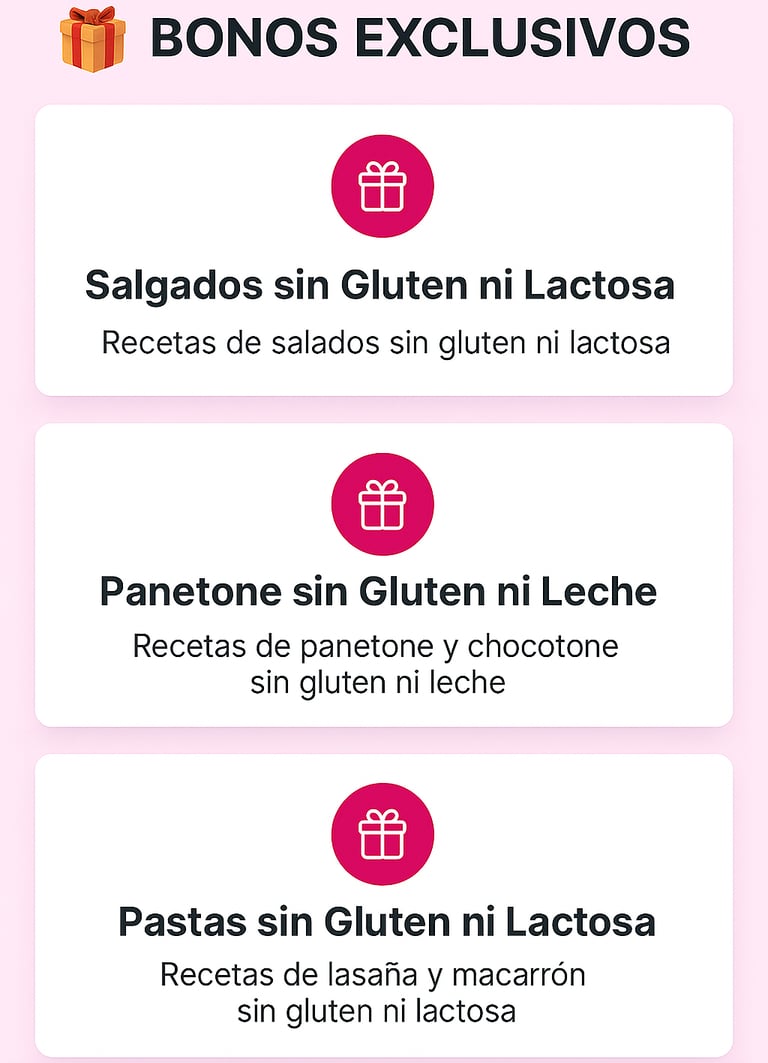 BONOS EXCLUSIVOS

Salgados sin Gluten ni Lactosa

Recetas de salados sin gluten ni lactosa

Panetone sin Gluten ni Leche

Recetas de panetone y chocotone sin gluten ni leche

Pastas sin Gluten ni Lactosa

Recetas de lasaña y macarrón sin gluten ni lactosa